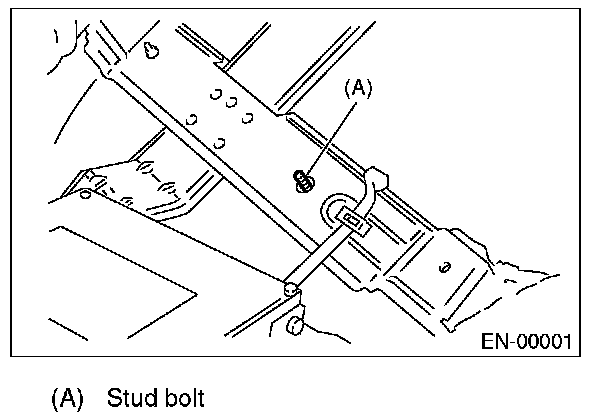 (A)

EN-00001

(A) Stud bolt