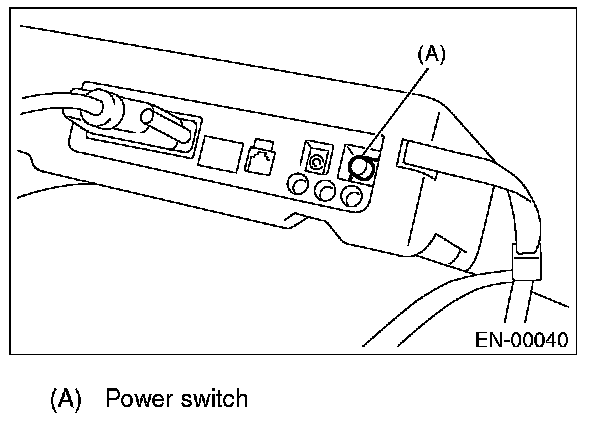 (A)

EN-00040

(A) Power switch