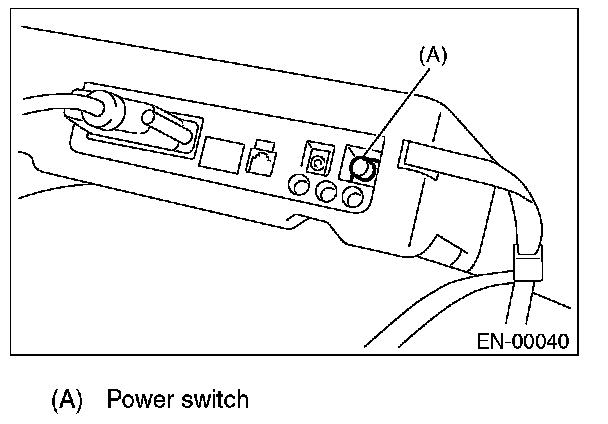 (A)

EN-00040

(A) Power switch