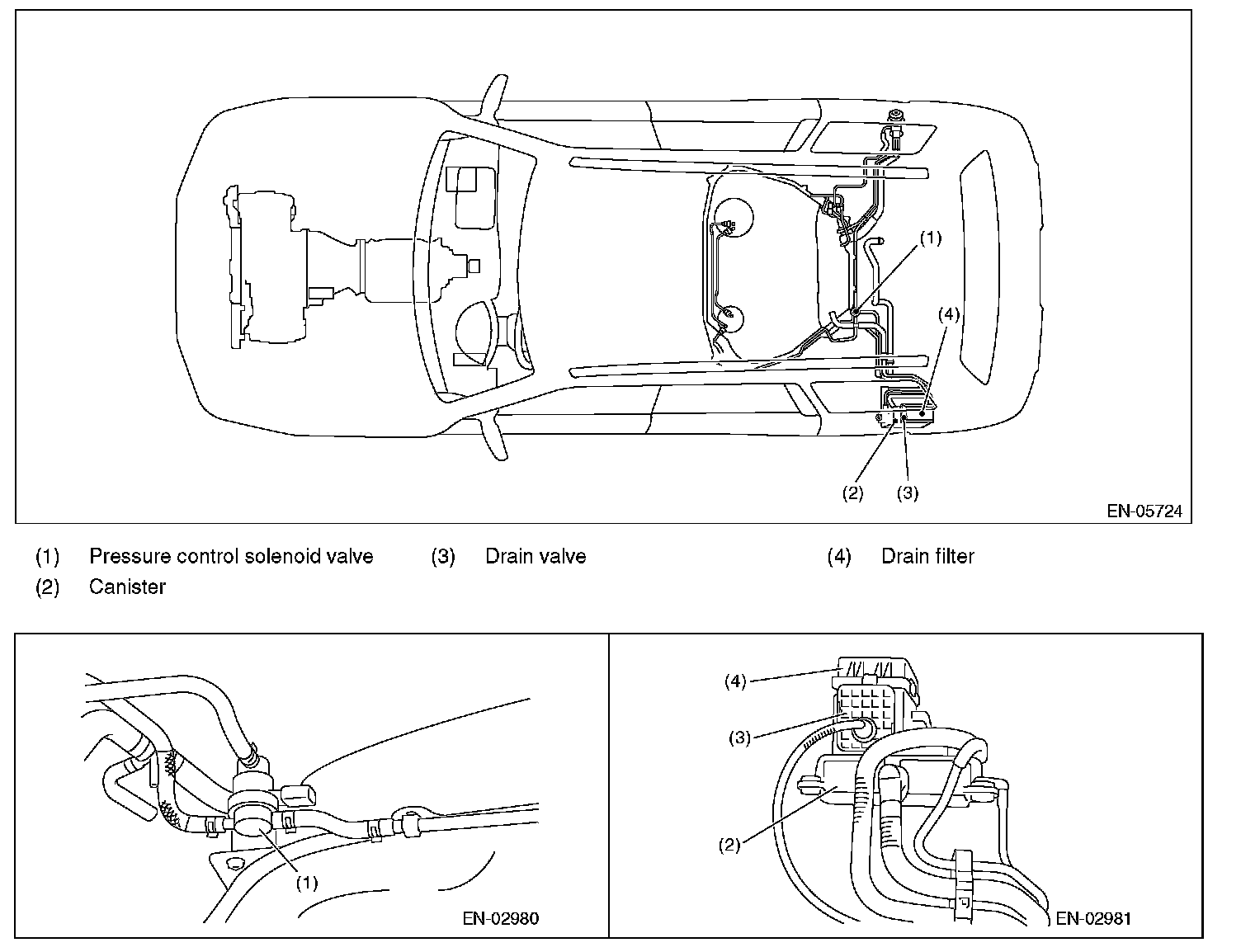 (1)

(4)

(2) (3)

EN-05724

(1) Pressure control solenoid valve
(2) Canister
(3) Drain valve
(4) Drain filter

(1)

EN-02980

(4)

(3)

(2)

EN-02981