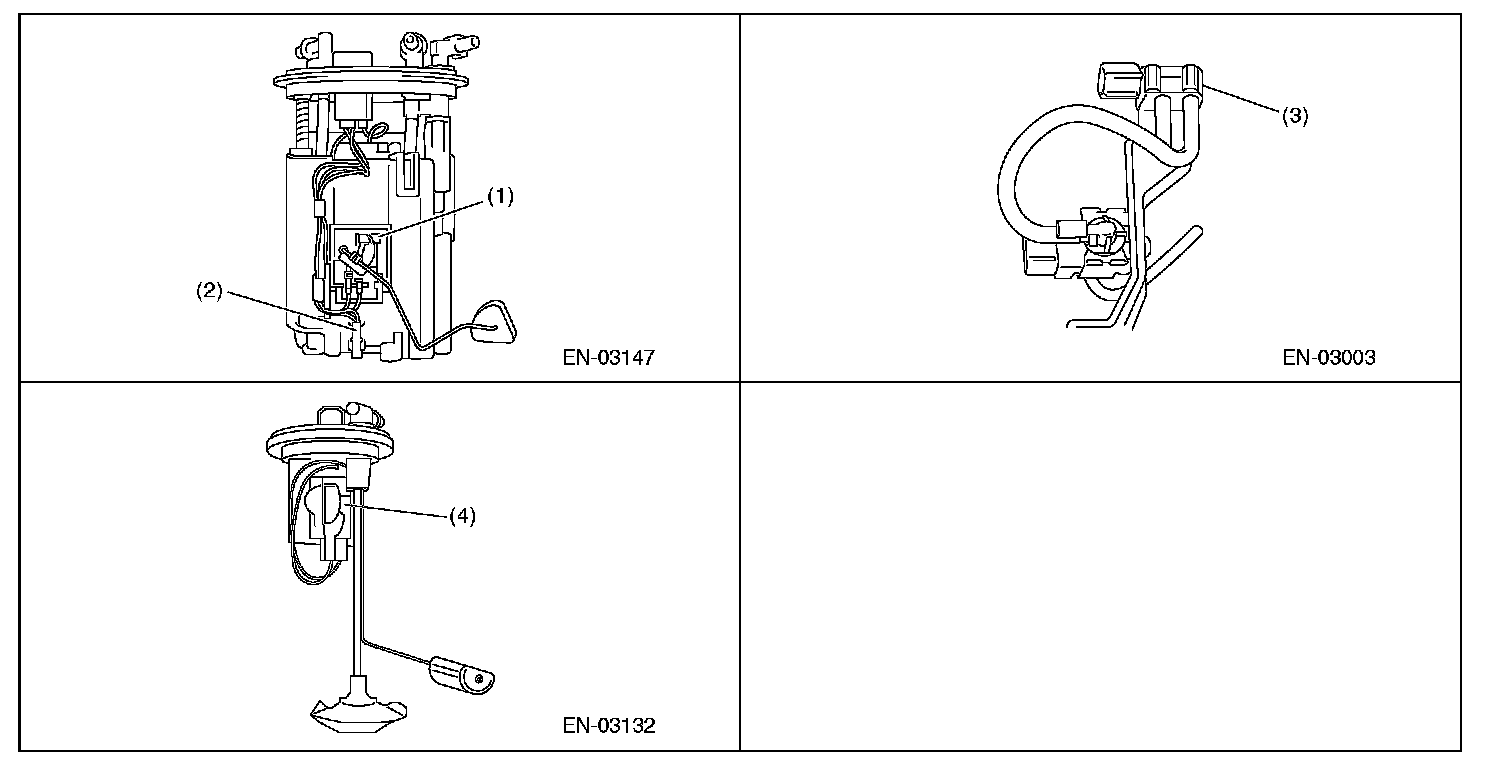 (1)
(2)
EN-03147

(3)
EN-03003

(4)
EN-03132