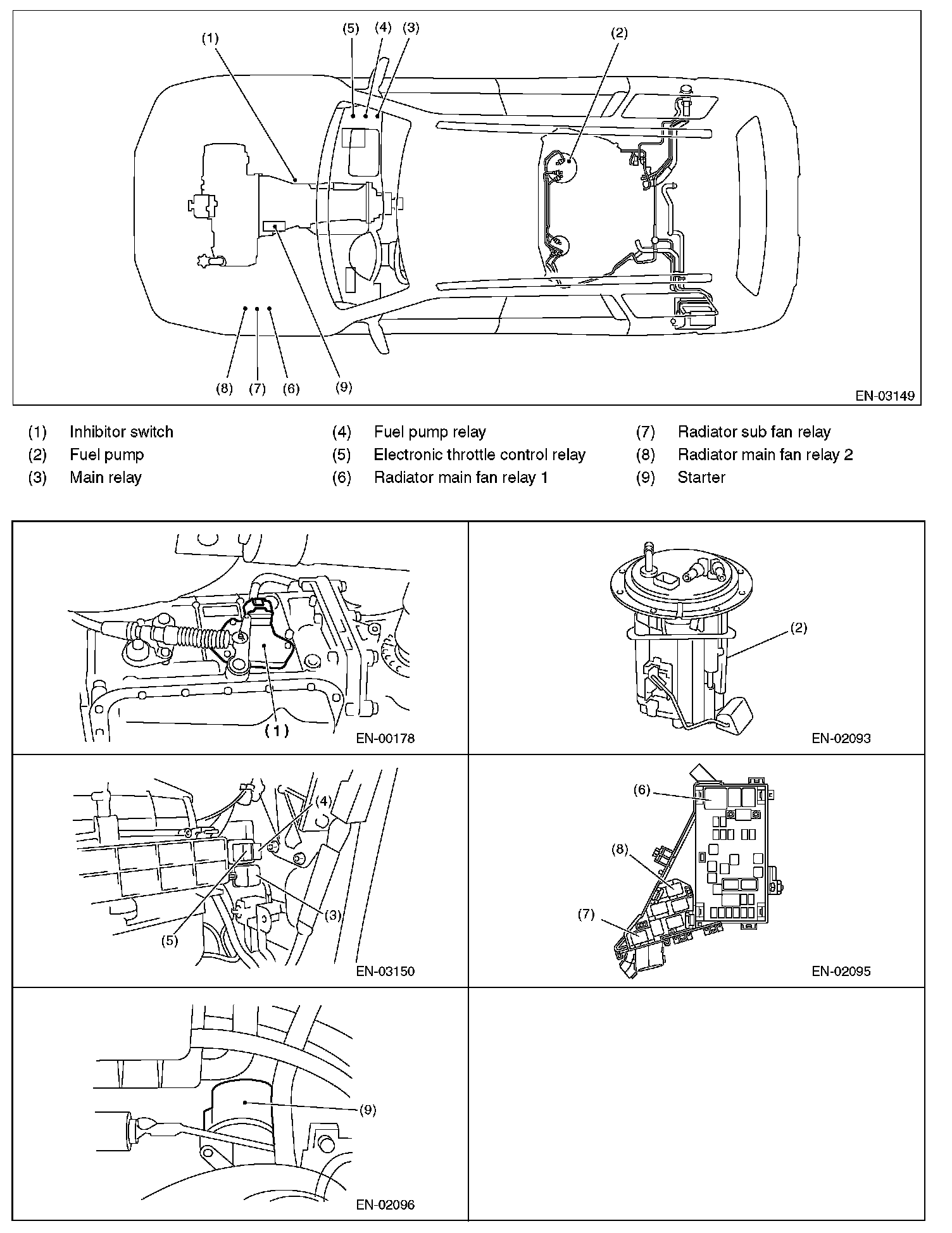 (1)
(5) (4) (3)
(2)
(8) (7) (6)
(9)
EN-03149

(1) Inhibitor switch
(2) Fuel pump
(3) Main relay
(4) Fuel pump relay
(5) Electronic throttle control relay
(6) Radiator main fan relay 1
(7) Radiator sub fan relay
(8) Radiator main fan relay 2
(9) Starter

(1)
EN-00178

(2)
EN-02093

(4)
(3)
(5)
EN-03150

(6)
(8)
(7)
EN-02095

(9)
EN-02096