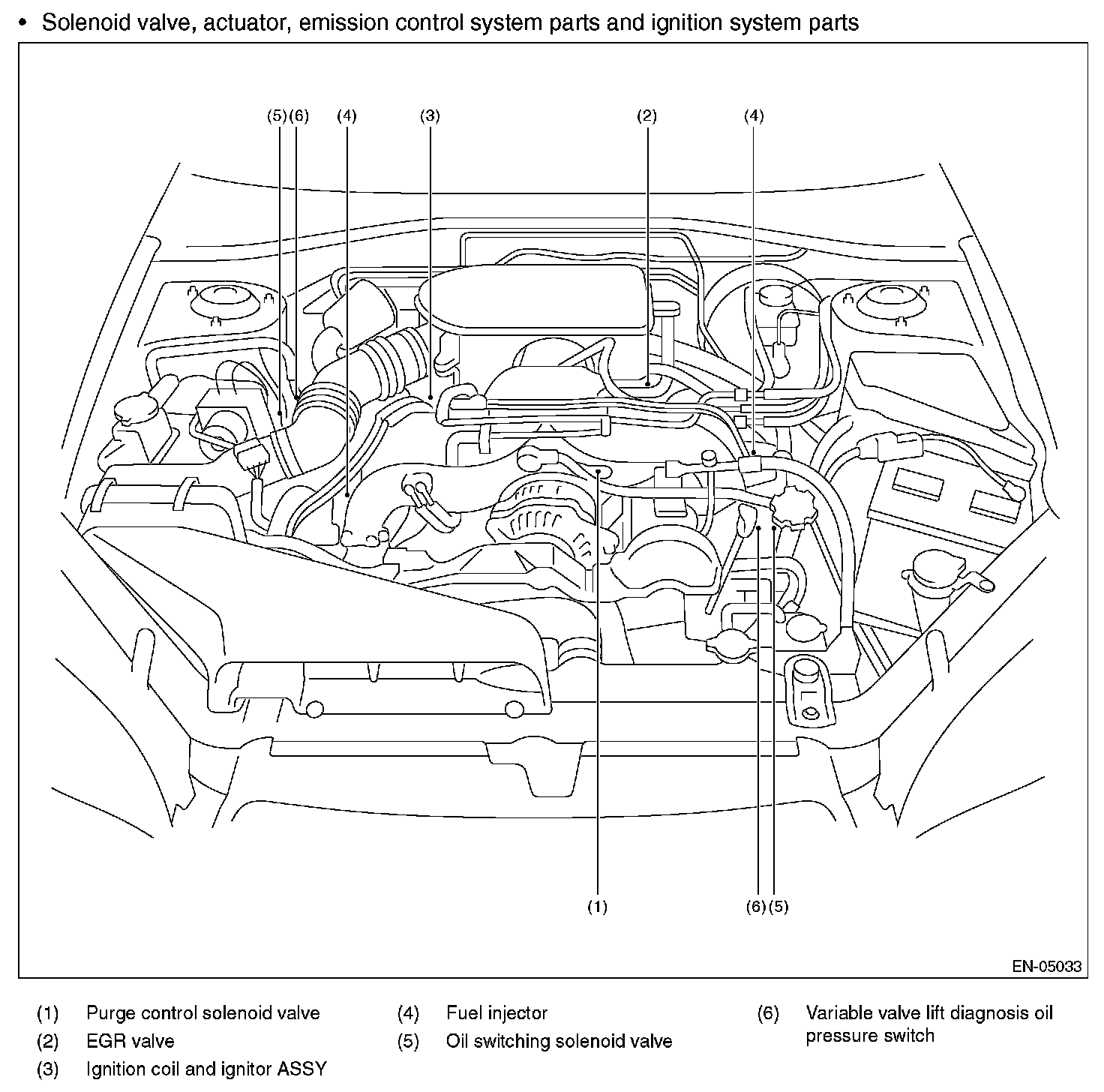 • Solenoid valve, actuator, emission control system parts and ignition system parts

(5) (6) (4) (3) (2) (4)

(1) (6) (5)

EN-05033

(1) Purge control solenoid valve
(2) EGR valve
(3) Ignition coil and ignitor ASSY

(4) Fuel injector
(5) Oil switching solenoid valve

(6) Variable valve lift diagnosis oil pressure switch