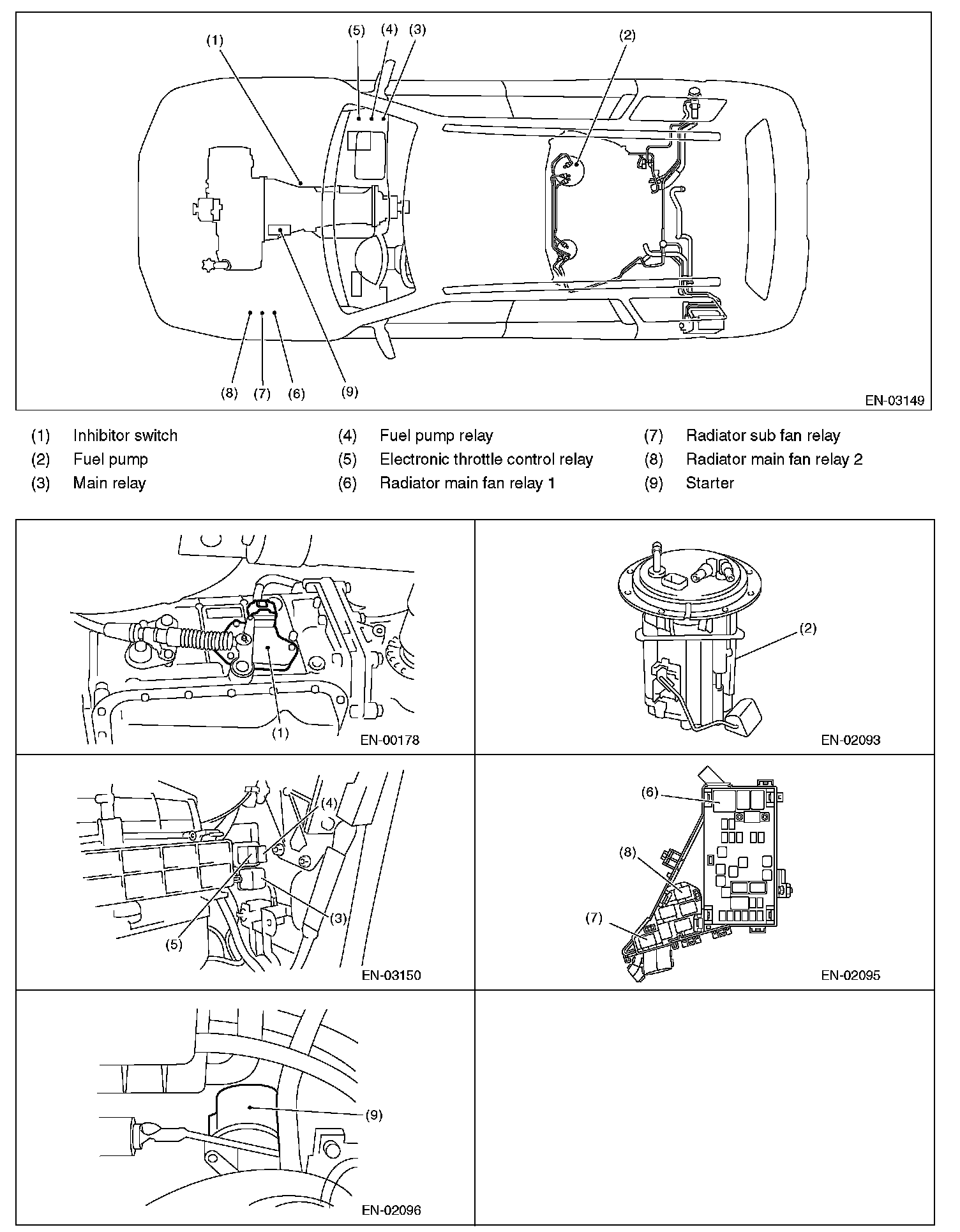 (1)
(5) (4) (3)
(2)
(8) (7) (6)
(9)
EN-03149

(1) Inhibitor switch
(2) Fuel pump
(3) Main relay
(4) Fuel pump relay
(5) Electronic throttle control relay
(6) Radiator main fan relay 1
(7) Radiator sub fan relay
(8) Radiator main fan relay 2
(9) Starter

(1)
EN-00178

(2)
EN-02093

(4)
(3)
(5)
EN-03150

(6)
(8)
(7)
EN-02095

(9)
EN-02096