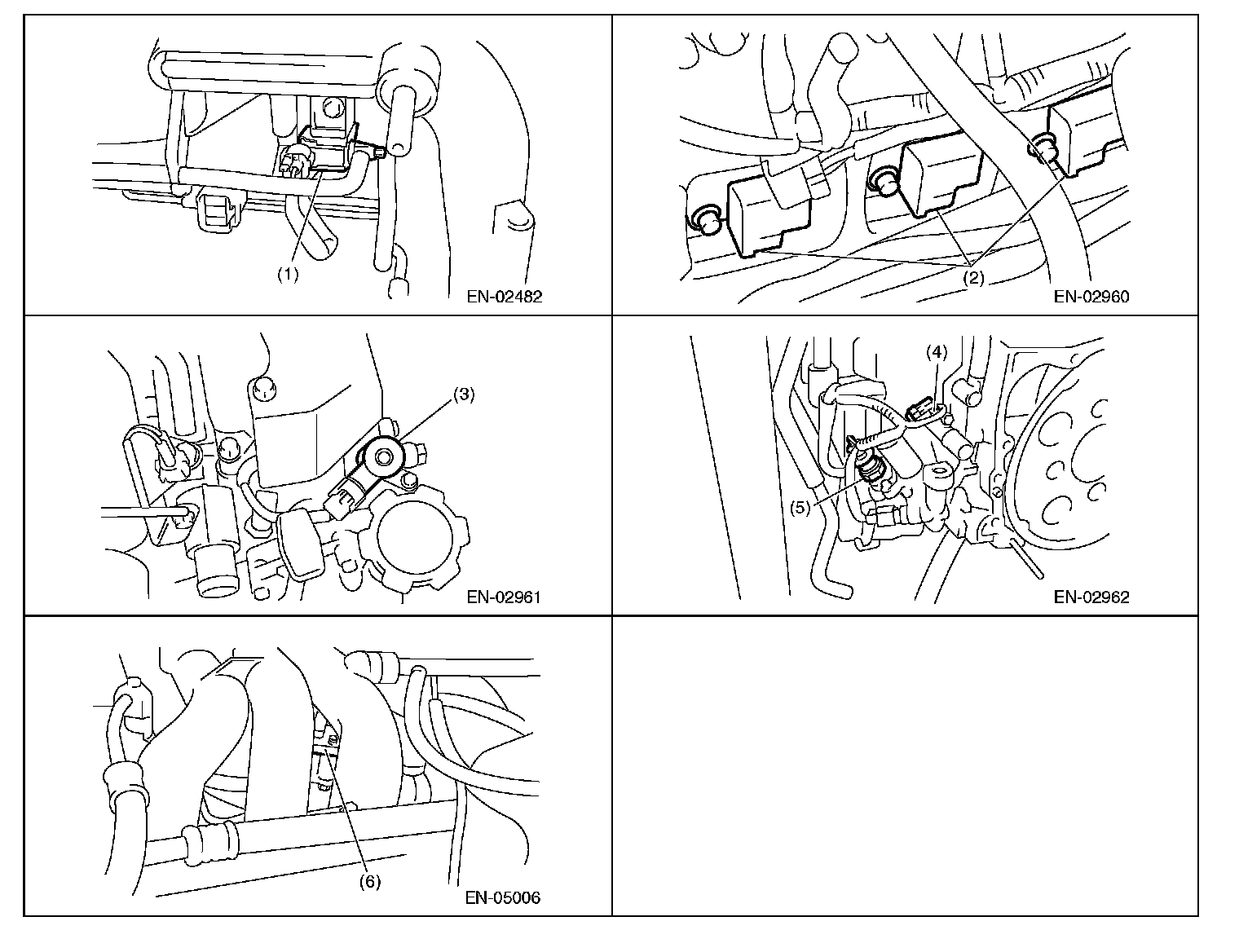 (1)

EN-02482

(2)

EN-02960

(3)

EN-02961

(4)

(5)

EN-02962

(6)

EN-05006