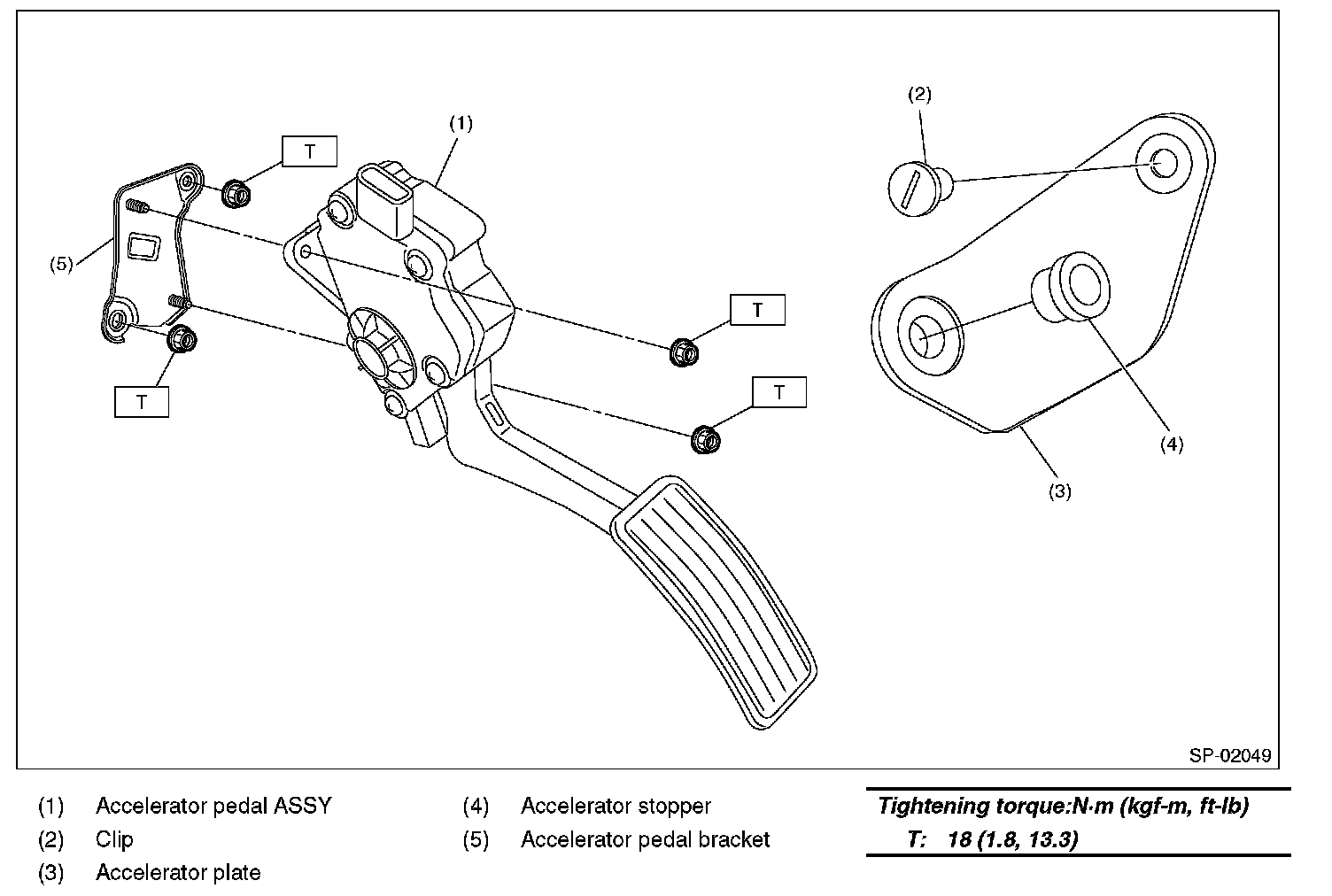 (1)

(2)

T

(5)

T

T

T

(4)

(3)

SP-02049

(1) Accelerator pedal ASSY
(2) Clip
(3) Accelerator plate
(4) Accelerator stopper
(5) Accelerator pedal bracket

Tightening torque:N·m (kgf-m, ft-lb)
T: 18 (1.8, 13.3)