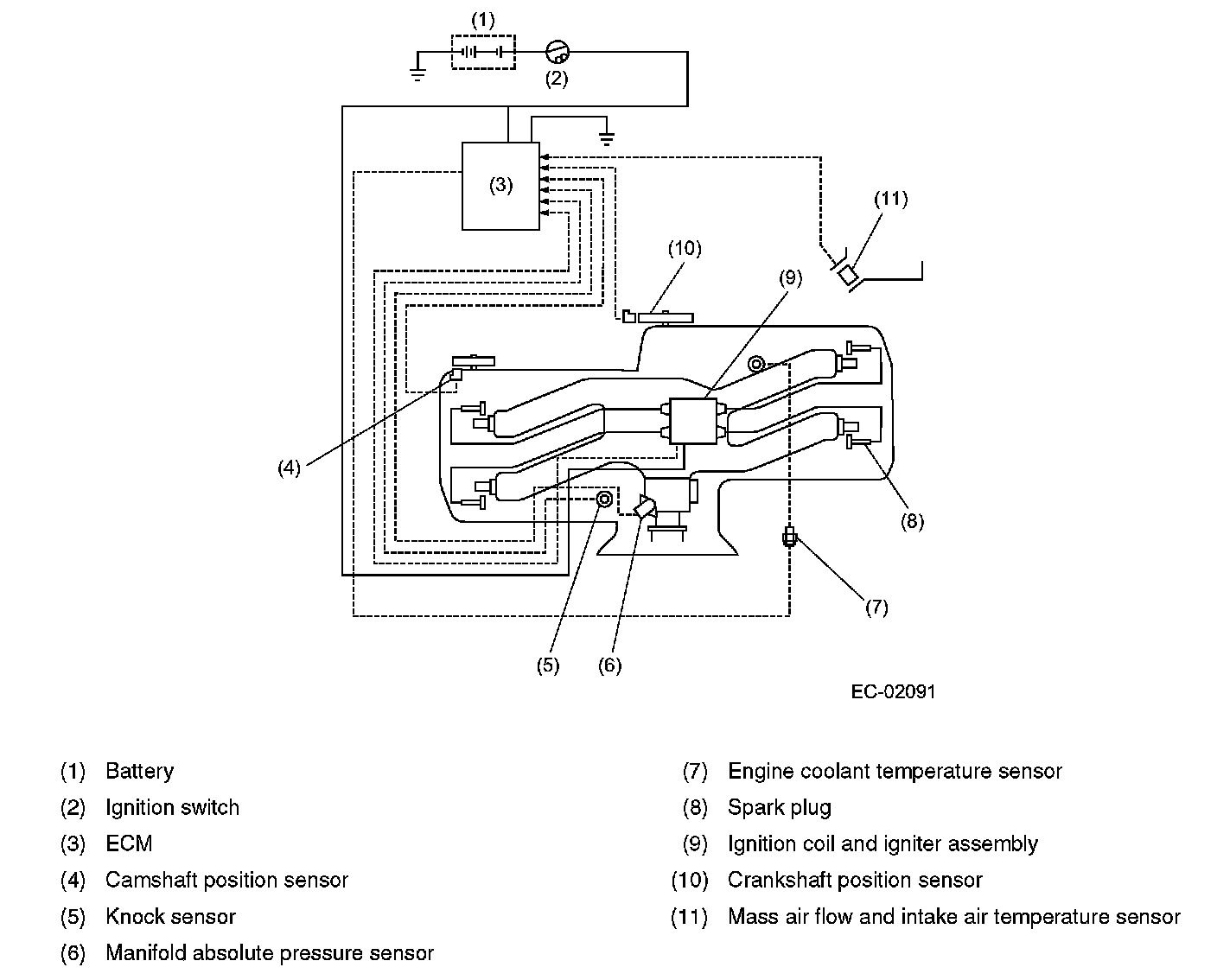 (1)

(2)

(3)

(11)

(10)

(9)

(4)

(8)

(7)

(5) (6)

EC-02091

(1) Battery
(2) Ignition switch
(3) ECM
(4) Camshaft position sensor
(5) Knock sensor
(6) Manifold absolute pressure sensor

(7) Engine coolant temperature sensor
(8) Spark plug
(9) Ignition coil and igniter assembly
(10) Crankshaft position sensor
(11) Mass air flow and intake air temperature sensor