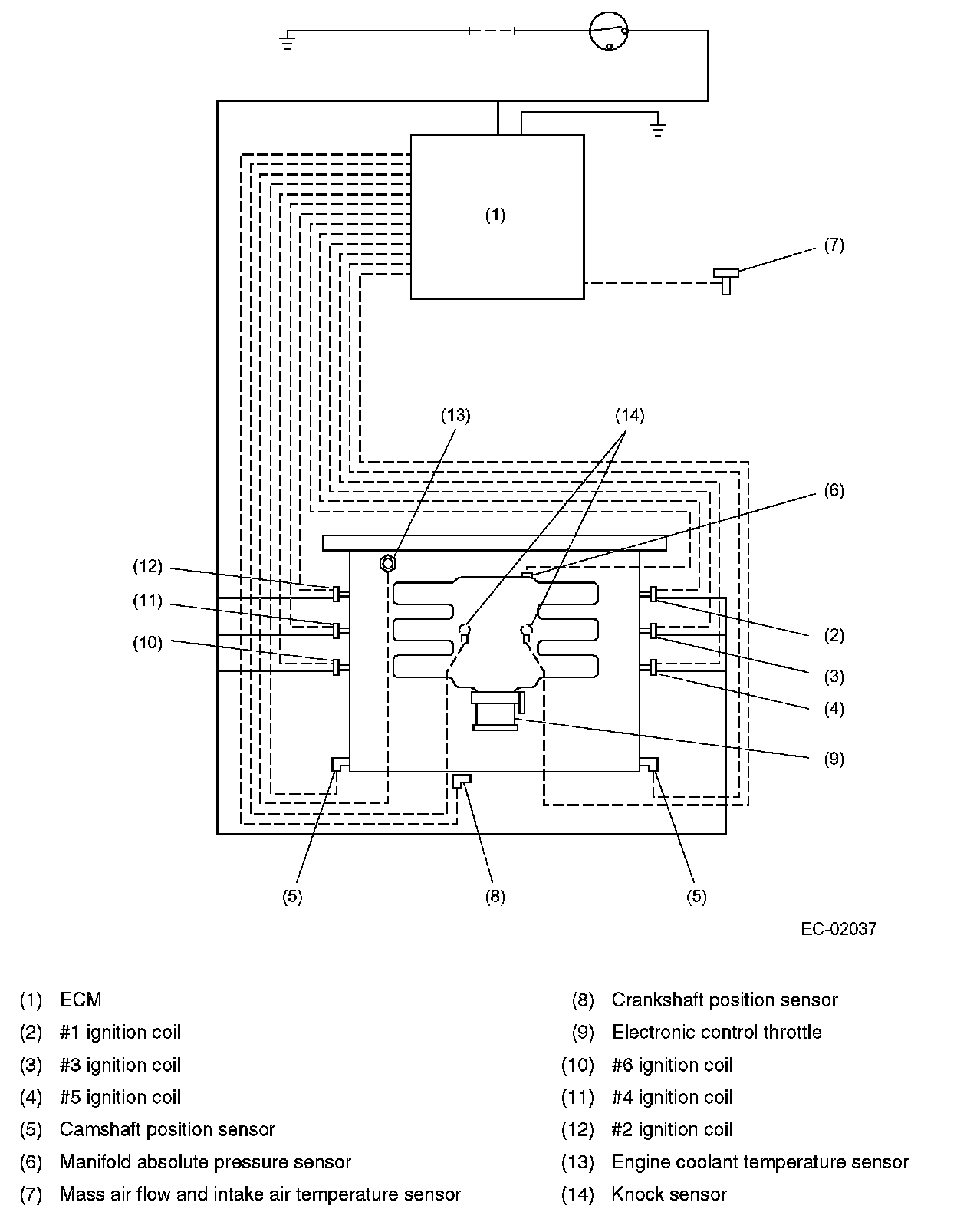 (1)

(7)

(13)

(14)

(6)

(12)

(11)

(10)

(2)

(3)

(4)

(9)

(5)

(8)

(5)

EC-02037

(1) ECM
(2) #1 ignition coil
(3) #3 ignition coil
(4) #5 ignition coil
(5) Camshaft position sensor
(6) Manifold absolute pressure sensor
(7) Mass air flow and intake air temperature sensor

(8) Crankshaft position sensor
(9) Electronic control throttle
(10) #6 ignition coil
(11) #4 ignition coil
(12) #2 ignition coil
(13) Engine coolant temperature sensor
(14) Knock sensor