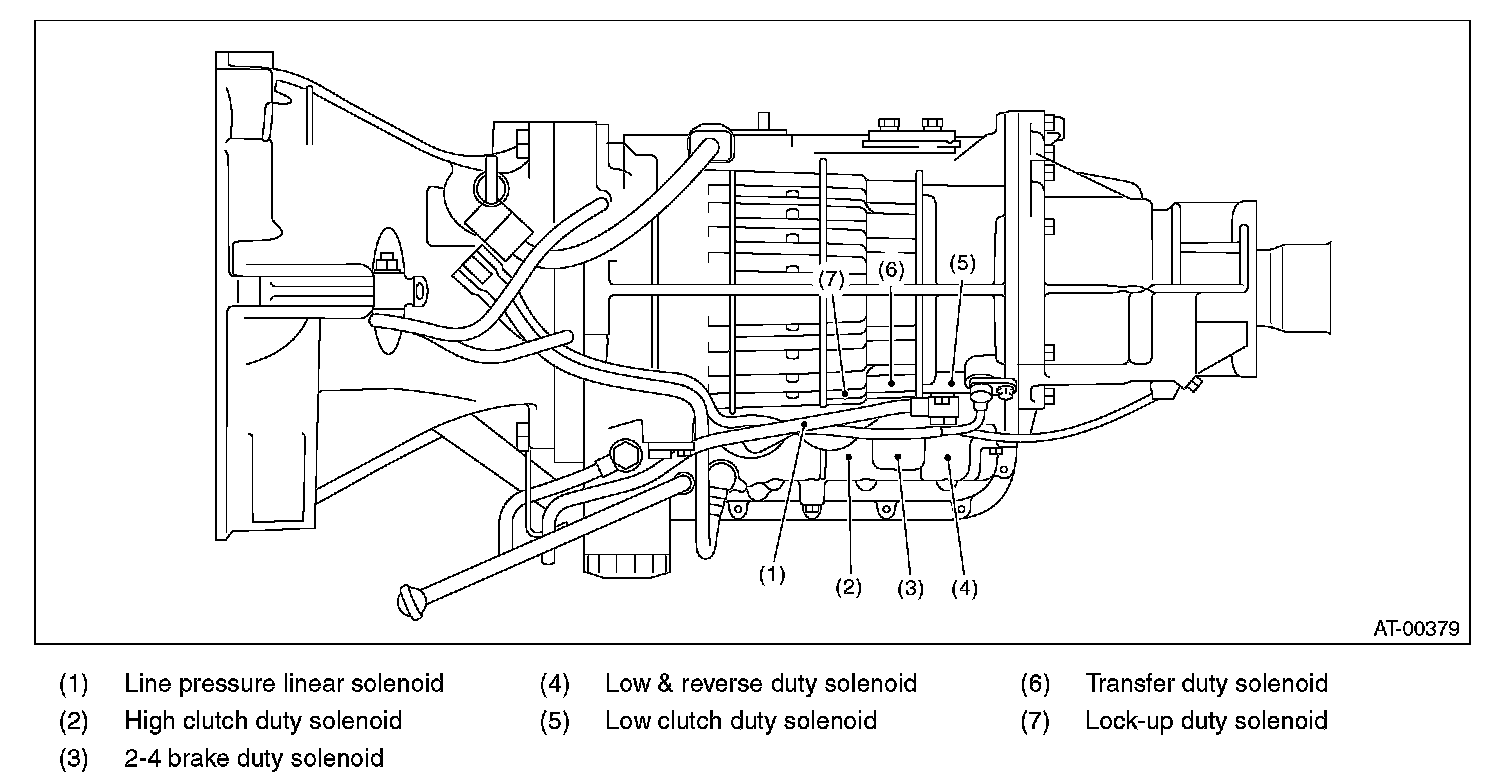 (7)
(6)
(5)
(1)
(2)
(3)
(4)
AT-00379

(1) Line pressure linear solenoid
(2) High clutch duty solenoid
(3) 2-4 brake duty solenoid
(4) Low & reverse duty solenoid
(5) Low clutch duty solenoid
(6) Transfer duty solenoid
(7) Lock-up duty solenoid