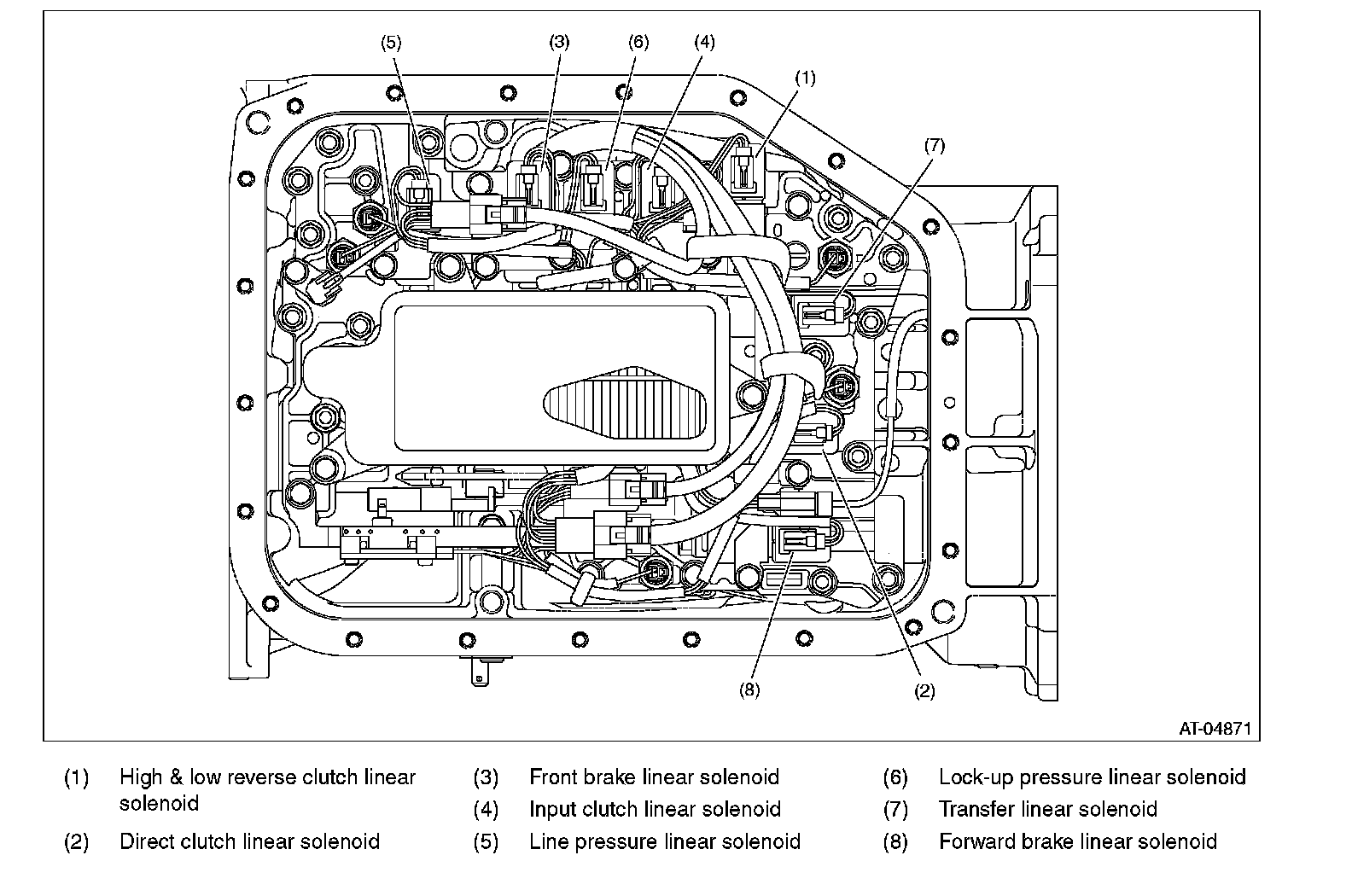 (5) (3) (6) (4)

(1)

(7)

(8) (2)

AT-04871

(1) High & low reverse clutch linear solenoid

(2) Direct clutch linear solenoid

(3) Front brake linear solenoid

(4) Input clutch linear solenoid

(5) Line pressure linear solenoid

(6) Lock-up pressure linear solenoid

(7) Transfer linear solenoid

(8) Forward brake linear solenoid