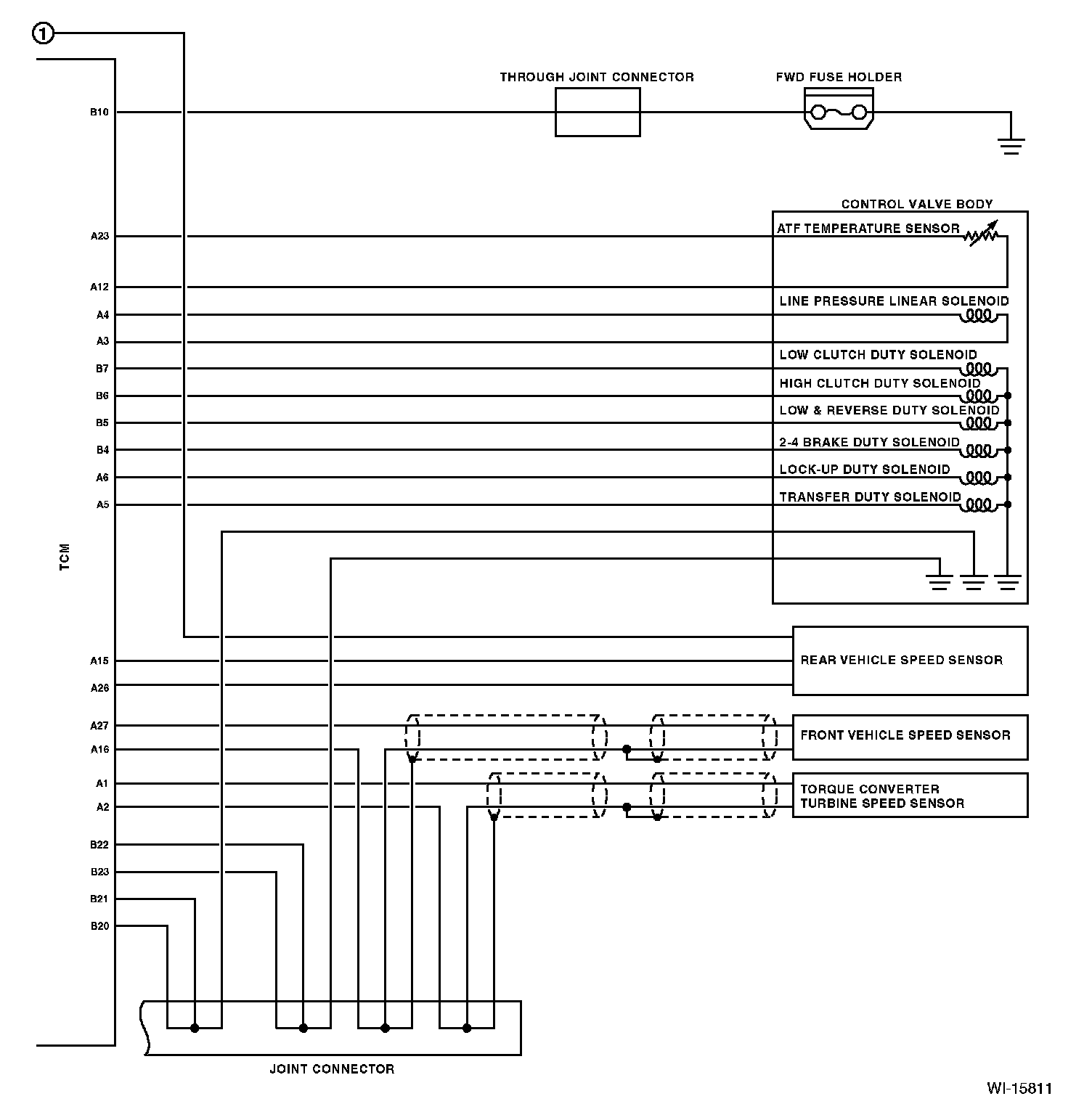 1

THROUGH JOINT CONNECTOR

FWD FUSE HOLDER

B10

CONTROL VALVE BODY

A23

ATF TEMPERATURE SENSOR

A12

LINE PRESSURE LINEAR SOLENOID

A4

A3

LOW CLUTCH DUTY SOLENOID

B7

HIGH CLUTCH DUTY SOLENOID

B6

LOW & REVERSE DUTY SOLENOID

B5

2-4 BRAKE DUTY SOLENOID

B4

LOCK-UP DUTY SOLENOID

A6

TRANSFER DUTY SOLENOID

A5

TCM

A15

REAR VEHICLE SPEED SENSOR

A26

A27

FRONT VEHICLE SPEED SENSOR

A16

A1

TORQUE CONVERTER TURBINE SPEED SENSOR

A2

B22

B23

B21

B20

JOINT CONNECTOR

WI-15811