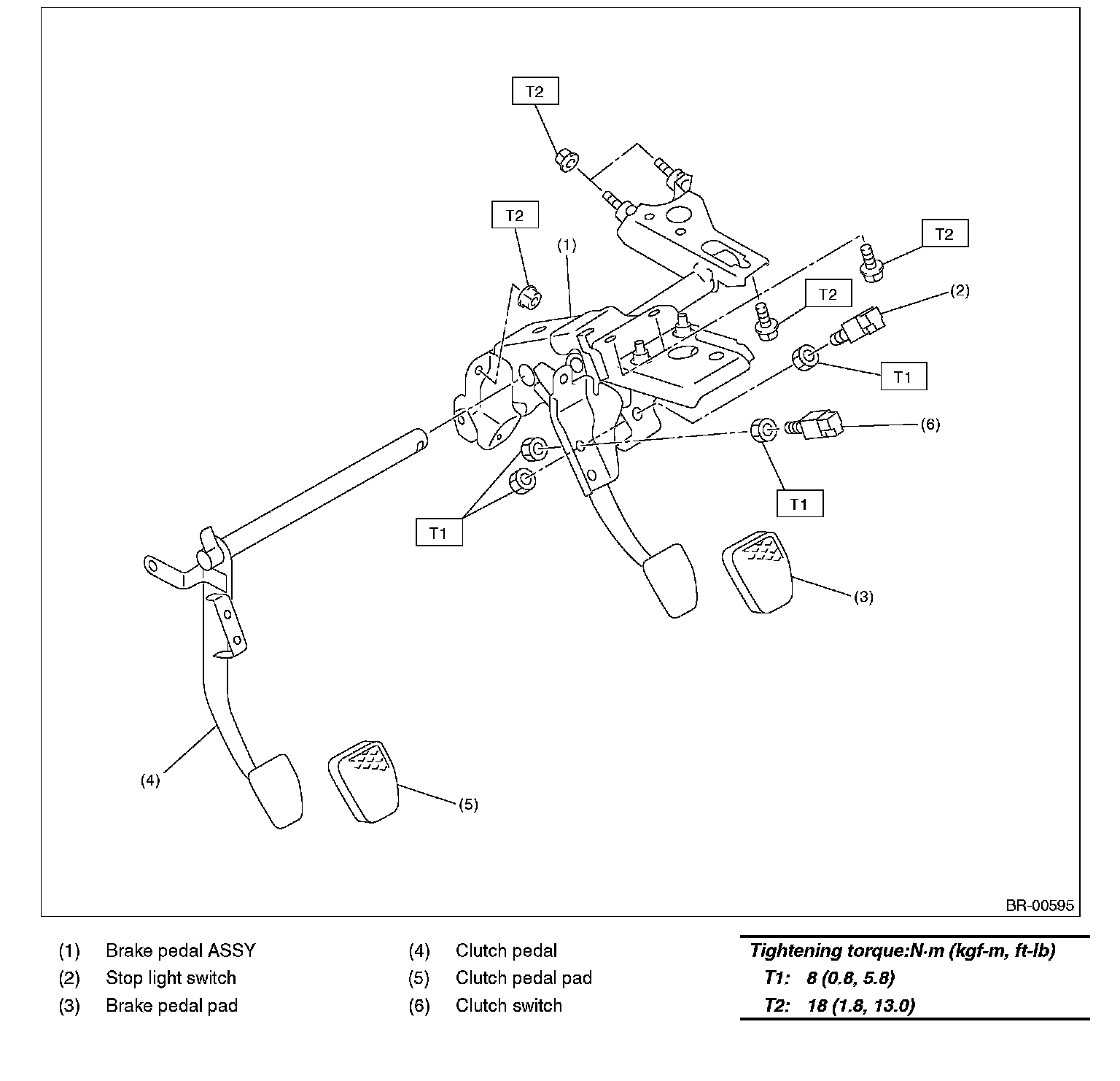 T2

T2

(1)

T2

T2

(2)

T1

(6)

T1

T1

(3)

(4)

(5)

BR-00595

(1) Brake pedal ASSY
(2) Stop light switch
(3) Brake pedal pad

(4) Clutch pedal
(5) Clutch pedal pad
(6) Clutch switch

Tightening torque:N·m (kgf-m, ft-lb)
T1: 8 (0.8, 5.8)
T2: 18 (1.8, 13.0)