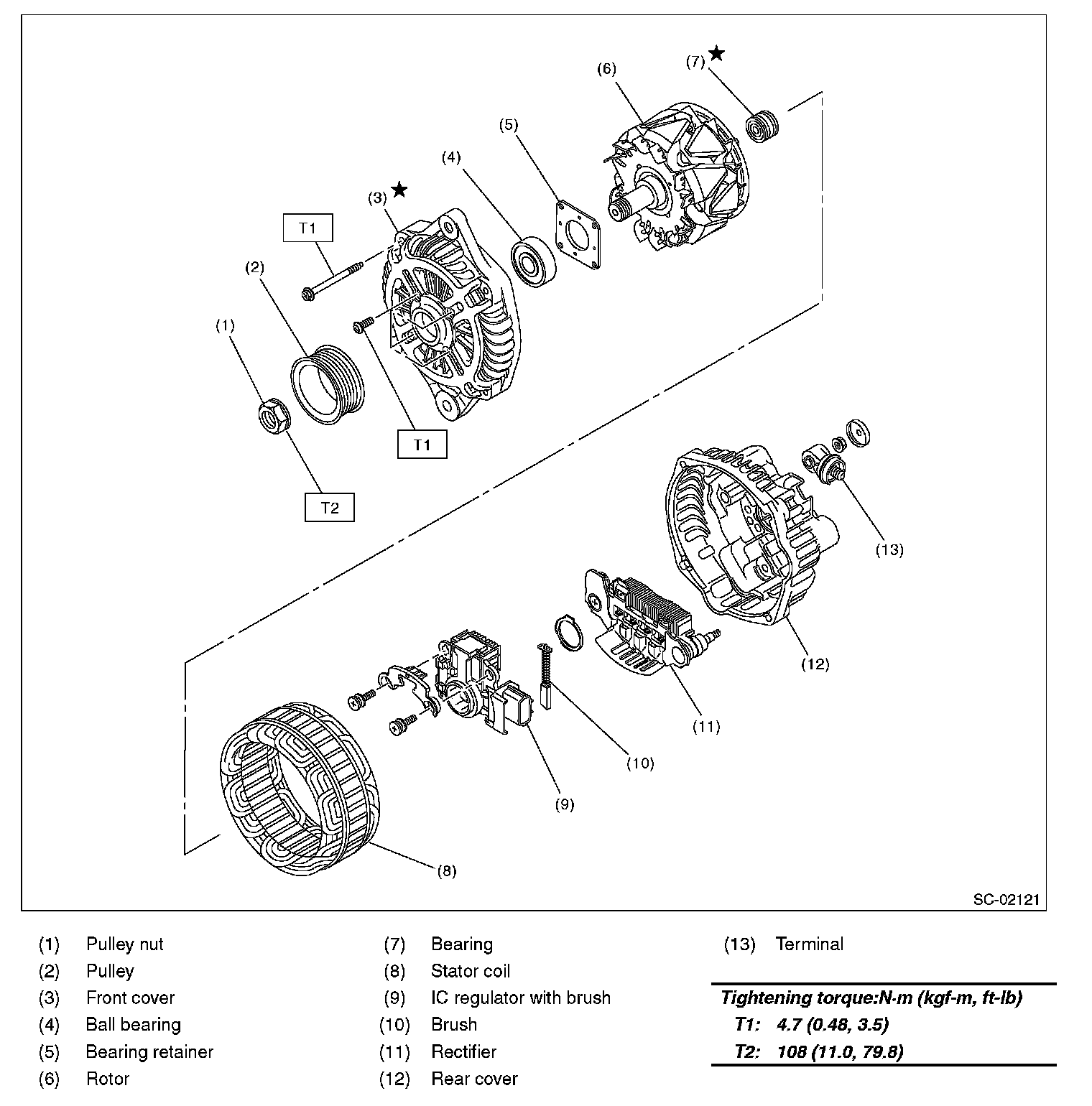 (7) ★
(6)
(5)
(4)
(3) ★
T1
(2)
(1)
T1
T2
(13)
(12)
(11)
(10)
(9)
(8)
SC-02121

(1) Pulley nut
(2) Pulley
(3) Front cover
(4) Ball bearing
(5) Bearing retainer
(6) Rotor

(7) Bearing
(8) Stator coil
(9) IC regulator with brush
(10) Brush
(11) Rectifier
(12) Rear cover

(13) Terminal

Tightening torque:N·m (kgf-m, ft-lb)
T1: 4.7 (0.48, 3.5)
T2: 108 (11.0, 79.8)