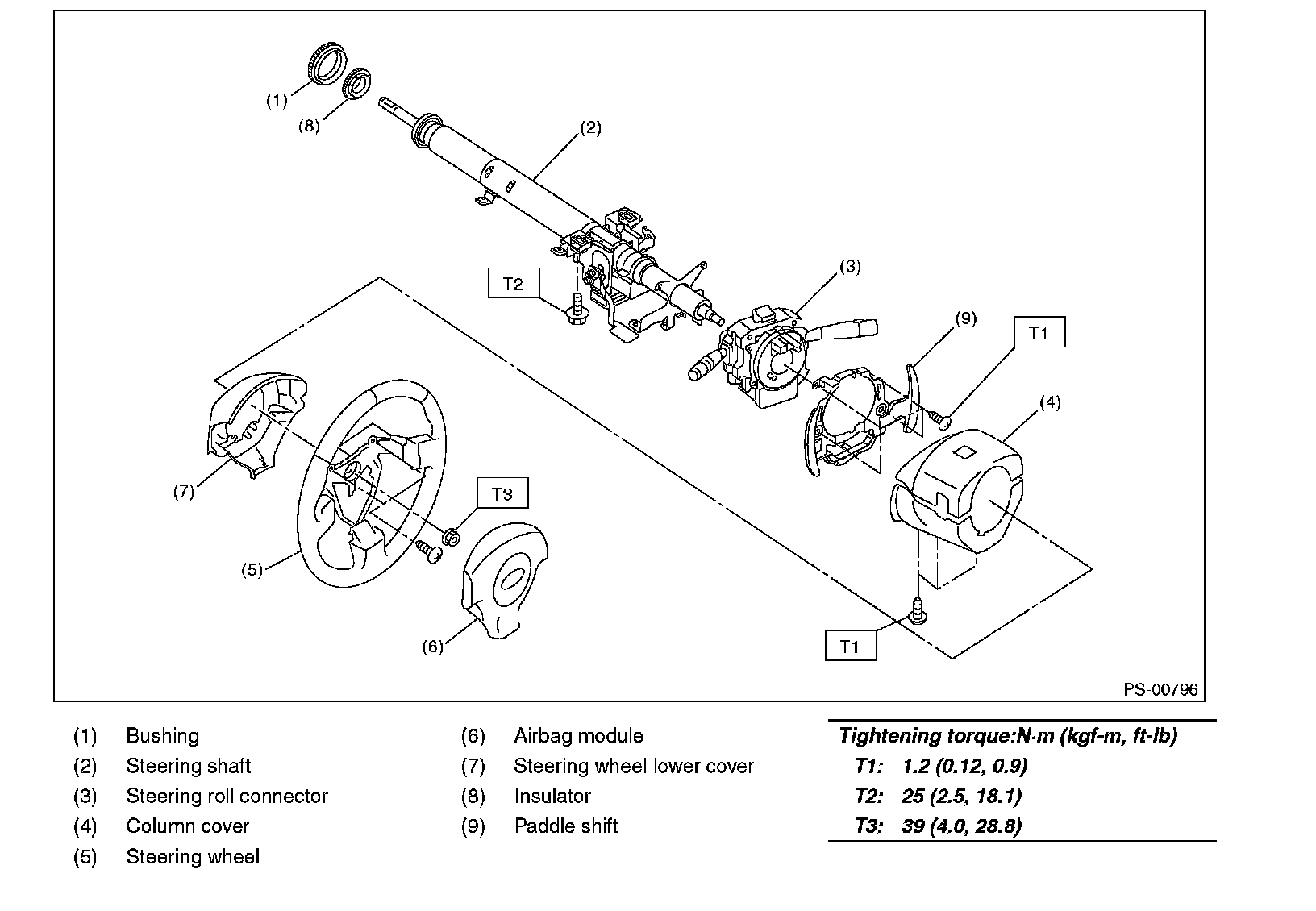 (1)
(8)
(2)
T2
(3)
(9)
T1
(4)
(7)
T3
(5)
(6)
T1
PS-00796

(1) Bushing
(2) Steering shaft
(3) Steering roll connector
(4) Column cover
(5) Steering wheel

(6) Airbag module
(7) Steering wheel lower cover
(8) Insulator
(9) Paddle shift

Tightening torque:N·m (kgf-m, ft-lb)
T1: 1.2 (0.12, 0.9)
T2: 25 (2.5, 18.1)
T3: 39 (4.0, 28.8)