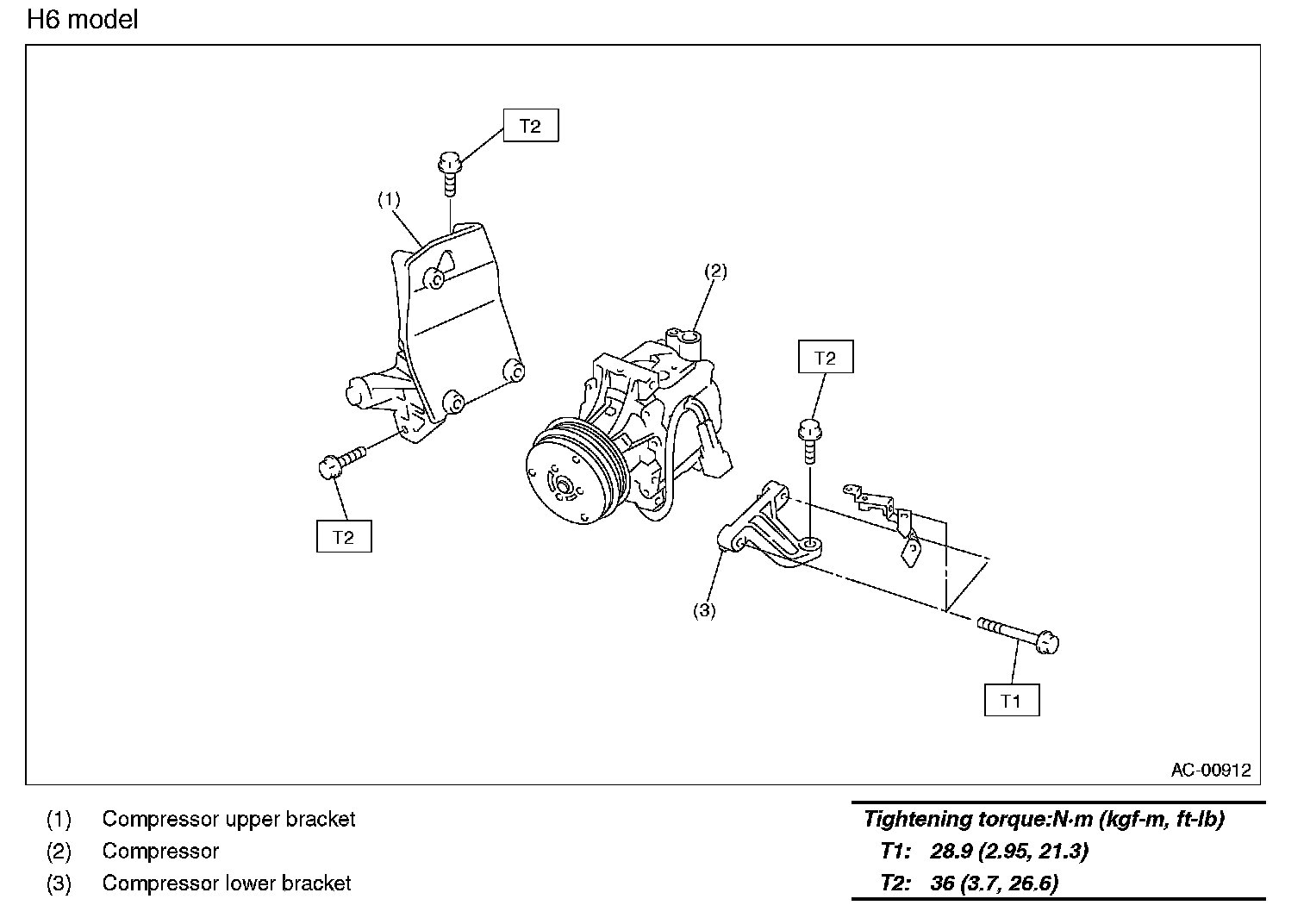 H6 model

T2

(1)

(2)

T2

T2

(3)

T1

AC-00912

(1) Compressor upper bracket
(2) Compressor
(3) Compressor lower bracket

Tightening torque:N·m (kgf-m, ft-lb)
T1: 28.9 (2.95, 21.3)
T2: 36 (3.7, 26.6)