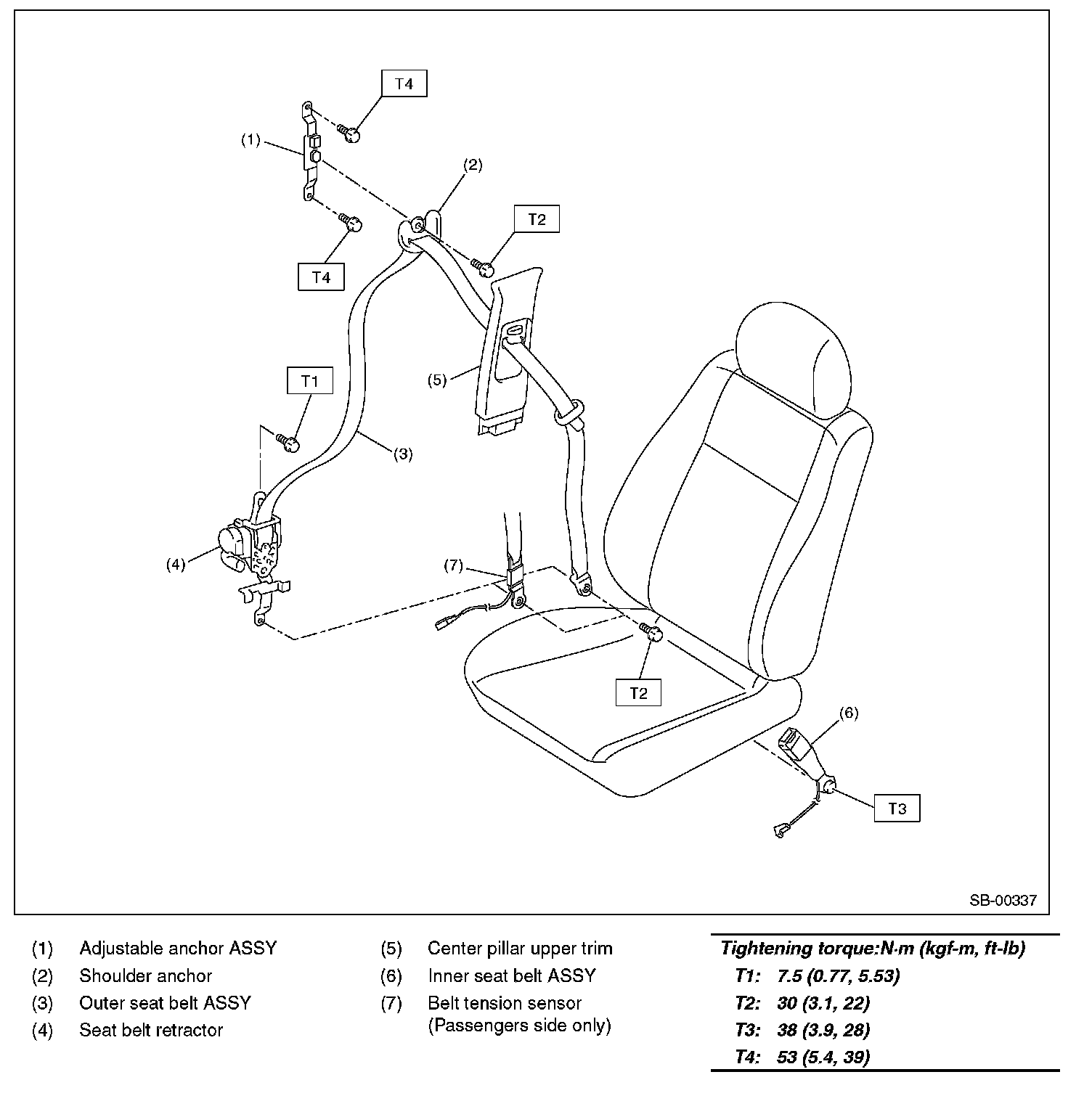 T4

(1)

(2)

T2

T4

T1

(5)

(3)

(4)

(7)

T2

(6)

T3

SB-00337

(1) Adjustable anchor ASSY
(2) Shoulder anchor
(3) Outer seat belt ASSY
(4) Seat belt retractor

(5) Center pillar upper trim
(6) Inner seat belt ASSY
(7) Belt tension sensor (Passengers side only)

Tightening torque:N·m (kgf-m, ft-lb)
T1: 7.5 (0.77, 5.53)
T2: 30 (3.1, 22)
T3: 38 (3.9, 28)
T4: 53 (5.4, 39)