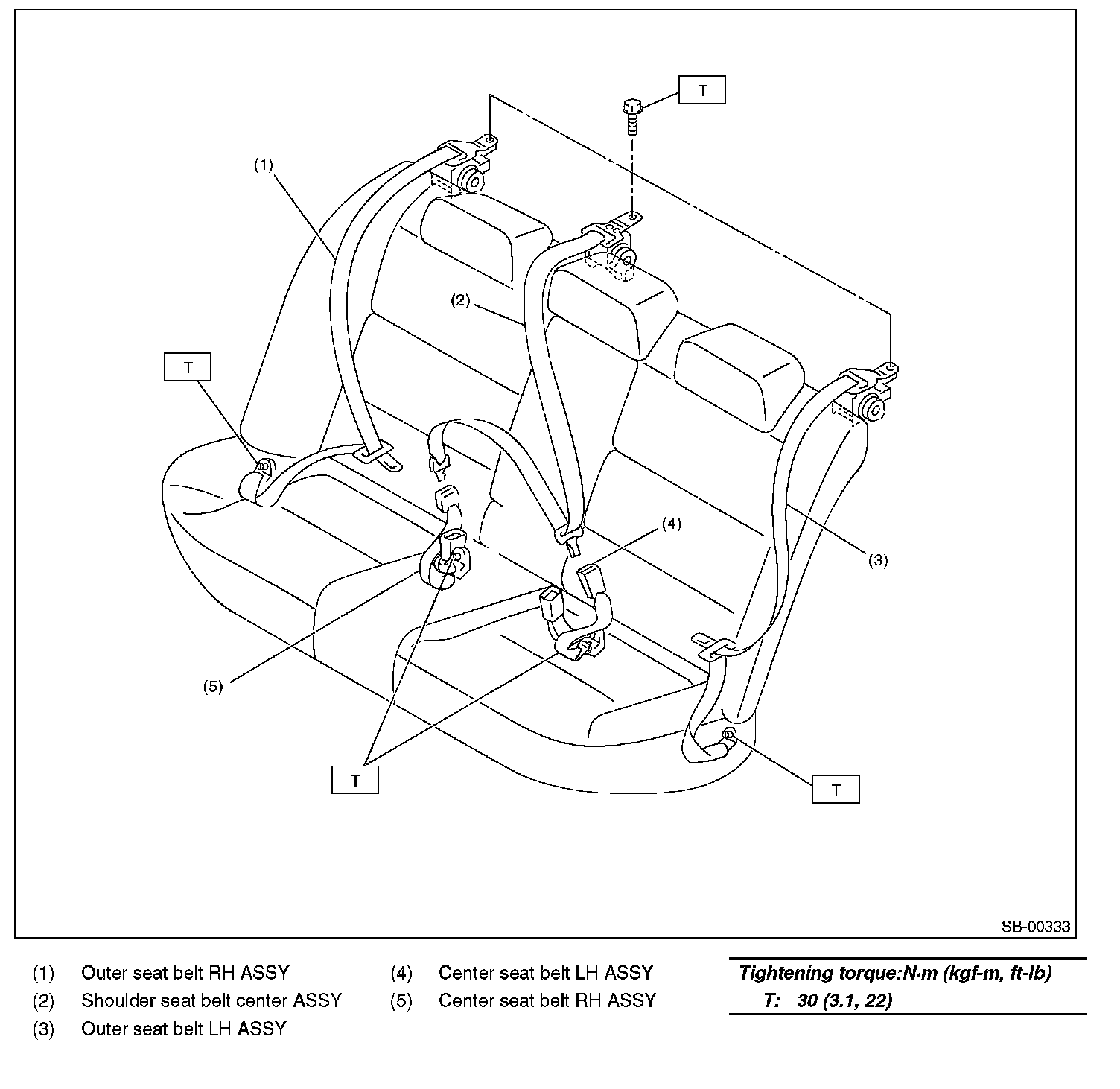 T

(1)

(2)

T

(4)

(3)

(5)

T

T

SB-00333

(1) Outer seat belt RH ASSY
(2) Shoulder seat belt center ASSY
(3) Outer seat belt LH ASSY

(4) Center seat belt LH ASSY
(5) Center seat belt RH ASSY

Tightening torque:N·m (kgf-m, ft-lb)
T: 30 (3.1, 22)