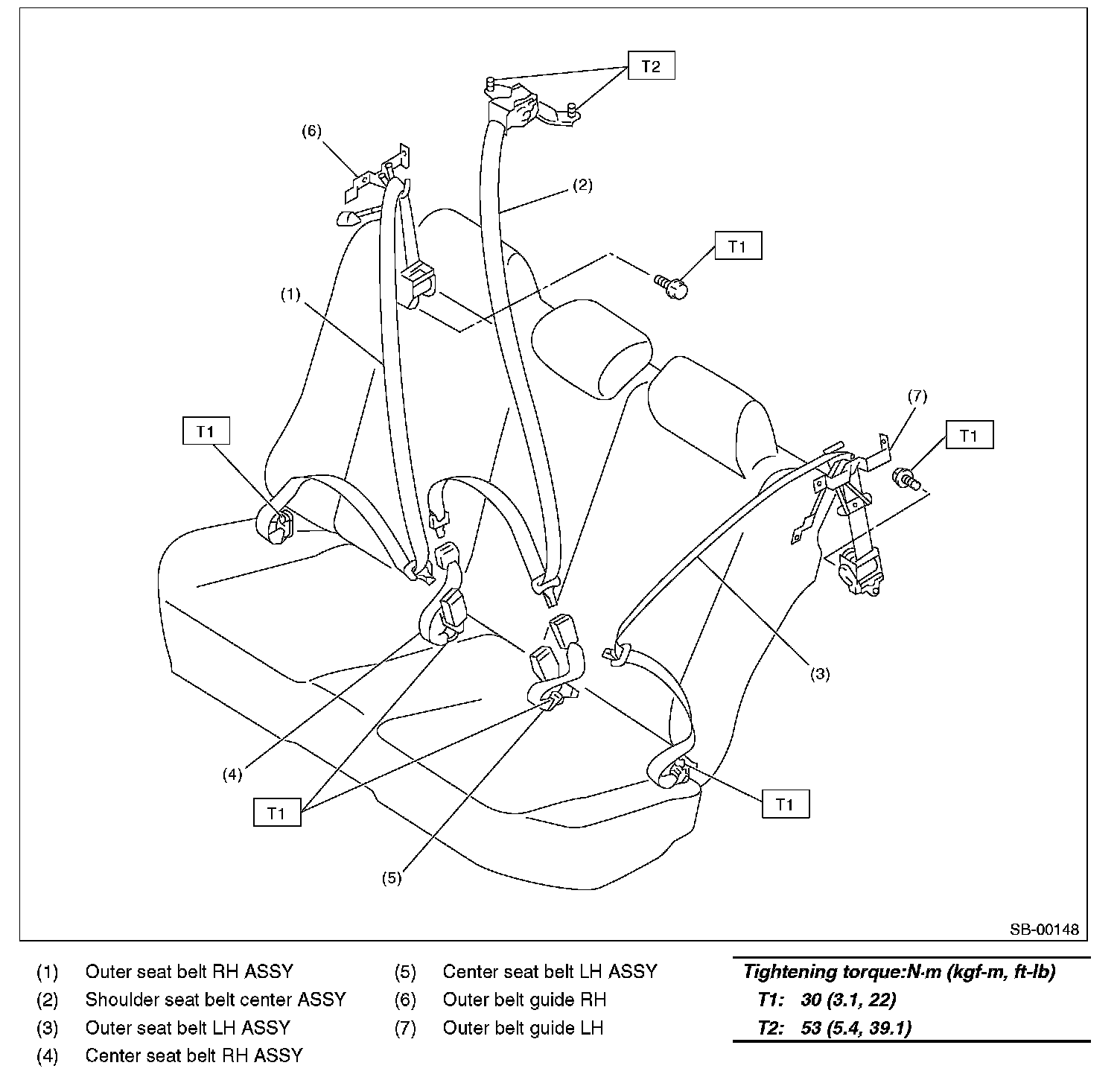 T2

(6)

(2)

T1

(1)

(7)

T1

T1

(3)

(4)

T1

T1

(5)

SB-00148

(1) Outer seat belt RH ASSY
(2) Shoulder seat belt center ASSY
(3) Outer seat belt LH ASSY
(4) Center seat belt RH ASSY

(5) Center seat belt LH ASSY
(6) Outer belt guide RH
(7) Outer belt guide LH

Tightening torque:N·m (kgf-m, ft-lb)
T1: 30 (3.1, 22)
T2: 53 (5.4, 39.1)