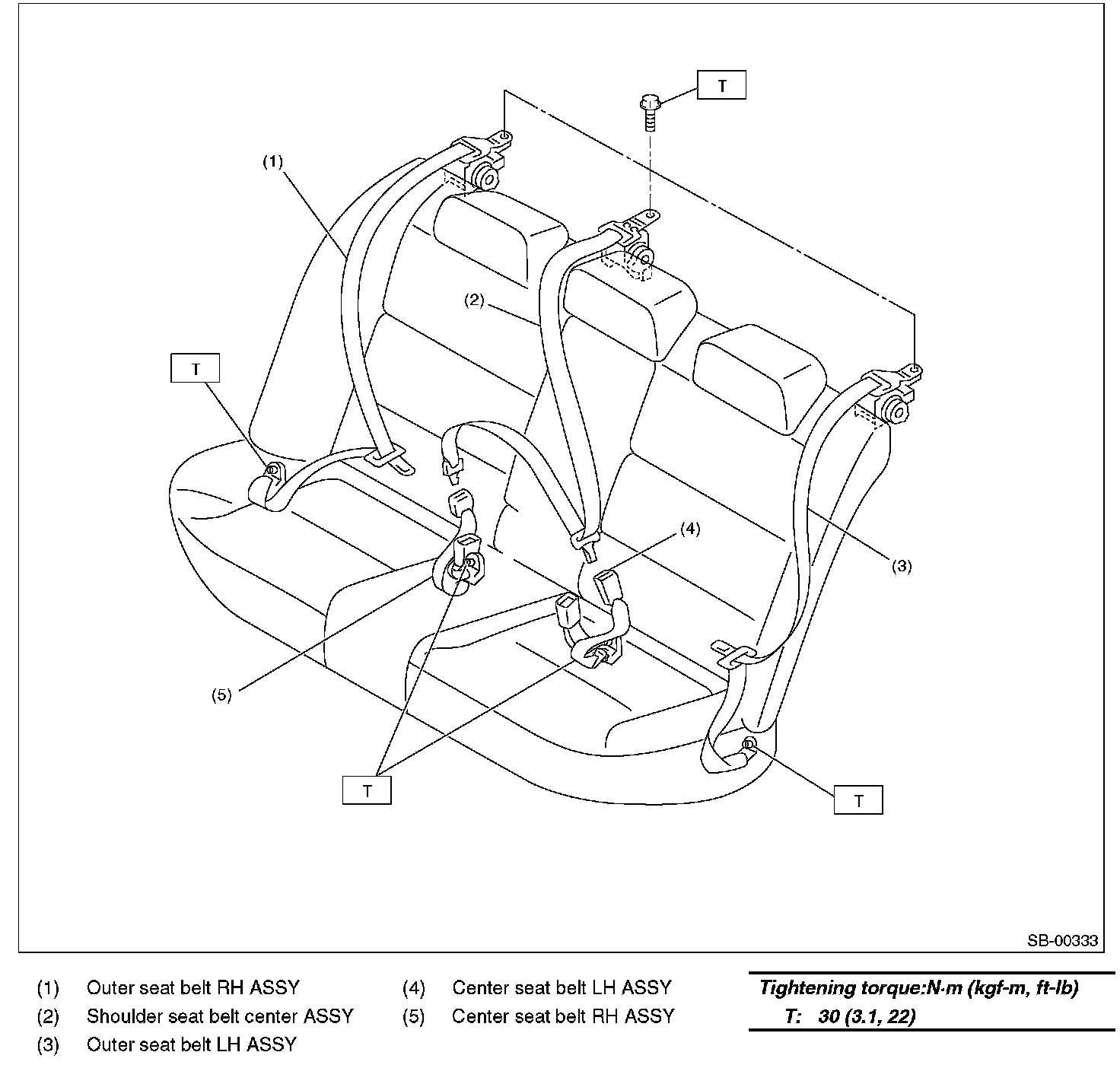 T

(1)

(2)

T

(4)

(3)

(5)

T

T

SB-00333

(1) Outer seat belt RH ASSY
(2) Shoulder seat belt center ASSY
(3) Outer seat belt LH ASSY

(4) Center seat belt LH ASSY
(5) Center seat belt RH ASSY

Tightening torque:N·m (kgf-m, ft-lb)
T: 30 (3.1, 22)