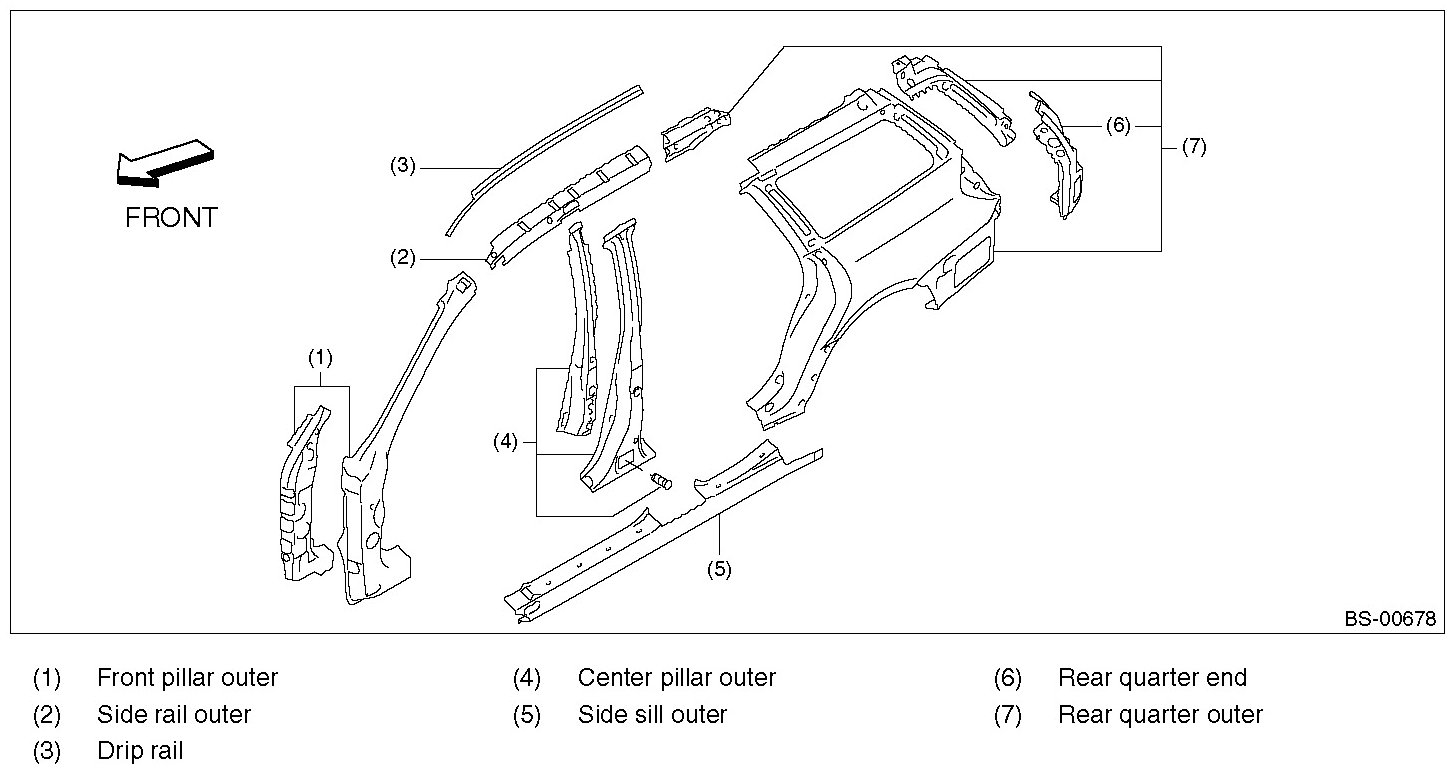 FRONT

(3)

(2)

(1)

(4)

(5)

(6)

(7)

BS-00678

(1) Front pillar outer
(2) Side rail outer
(3) Drip rail

(4) Center pillar outer
(5) Side sill outer

(6) Rear quarter end
(7) Rear quarter outer