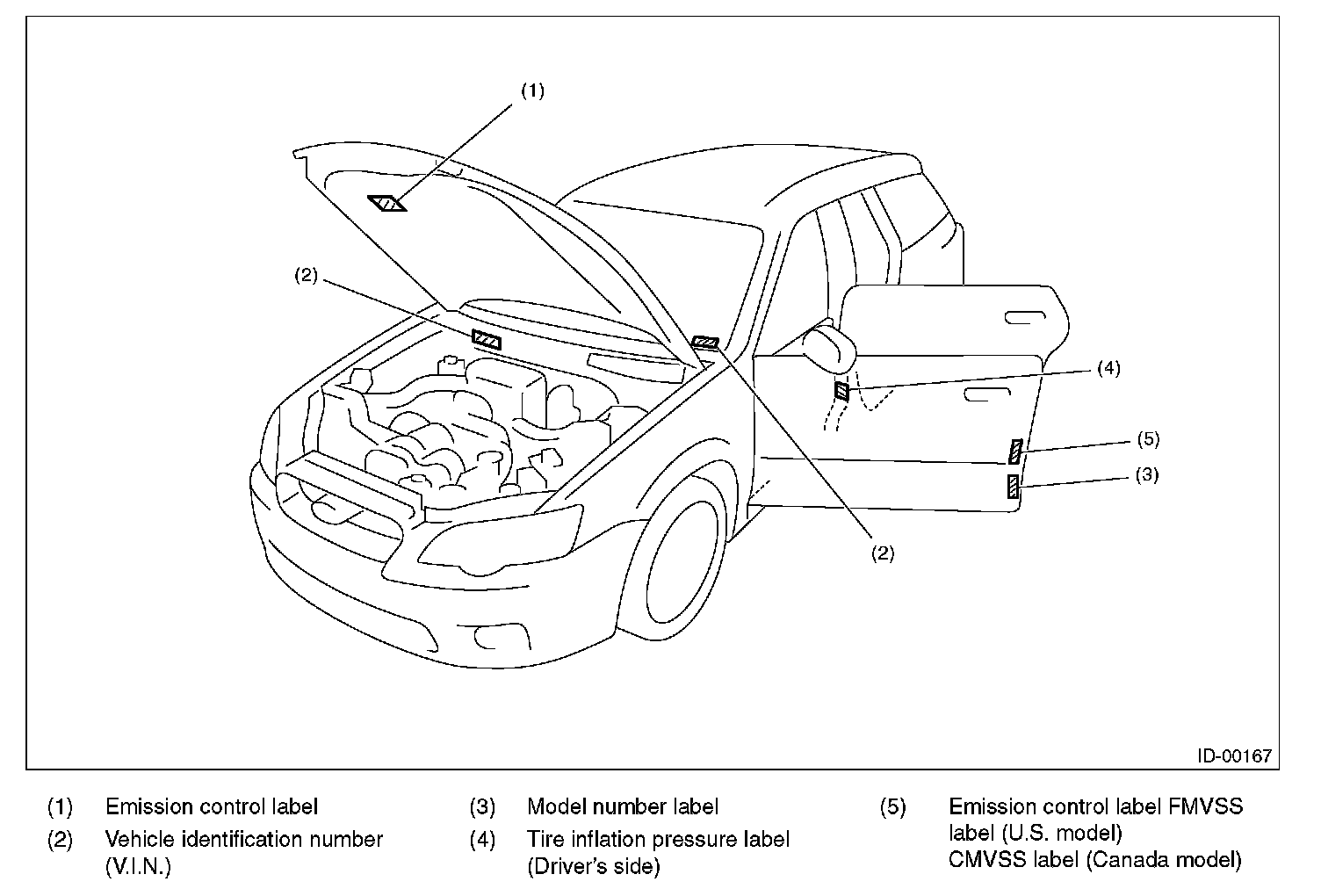 (1)

(2)

(4)

(5)

(3)

(2)

ID-00167

(1) Emission control label

(2) Vehicle identification number (V.I.N.)

(3) Model number label

(4) Tire inflation pressure label (Driver's side)

(5) Emission control label FMVSS label (U.S. model) CMVSS label (Canada model)