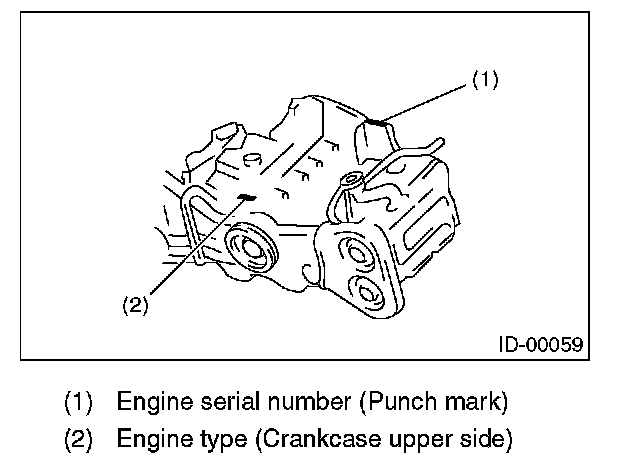 (1)

(2)

ID-00059

(1) Engine serial number (Punch mark)
(2) Engine type (Crankcase upper side)