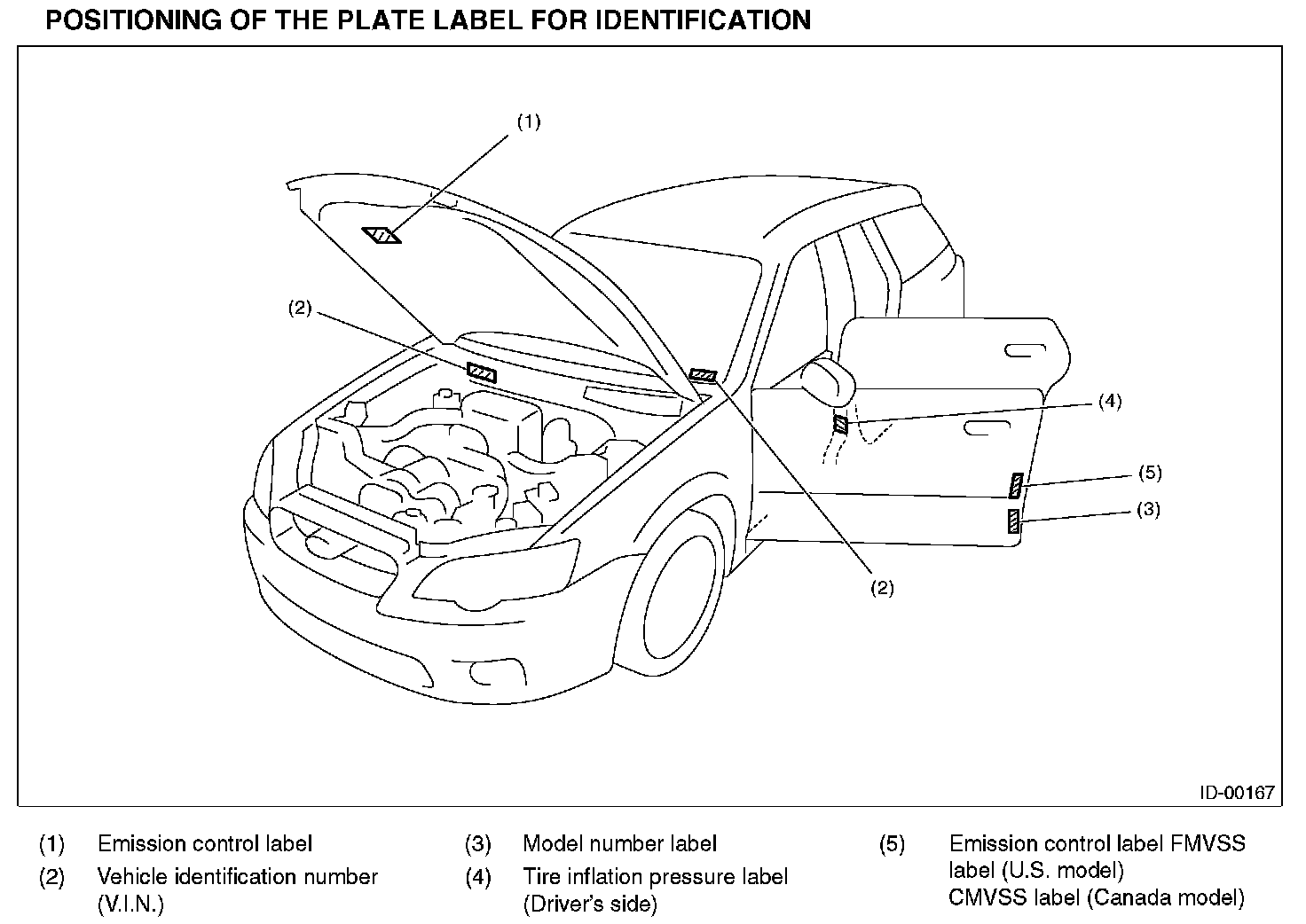 POSITIONING OF THE PLATE LABEL FOR IDENTIFICATION

(1)

(2)

(4)

(5)

(3)

(2)

ID-00167

(1) Emission control label

(2) Vehicle identification number (V.I.N.)

(3) Model number label

(4) Tire inflation pressure label (Driver's side)

(5) Emission control label FMVSS label (U.S. model) CMVSS label (Canada model)