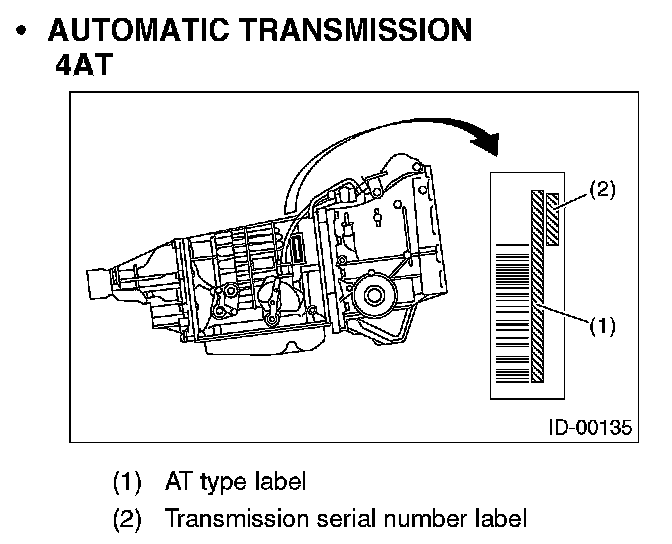 • AUTOMATIC TRANSMISSION
4AT

(2)

(1)

ID-00135

(1) AT type label
(2) Transmission serial number label