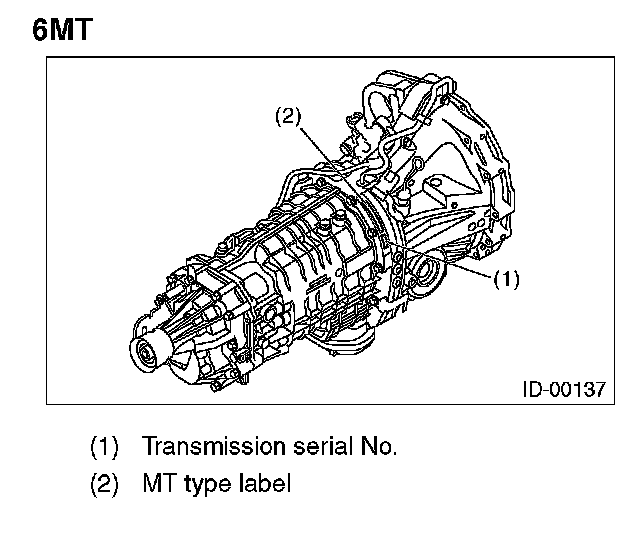 6MT

(2)

(1)

ID-00137

(1) Transmission serial No.

(2) MT type label