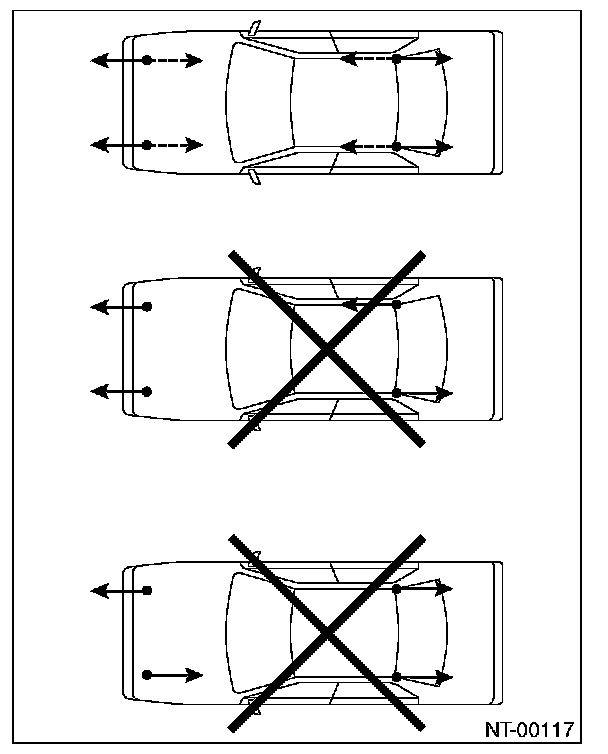 NT-00117