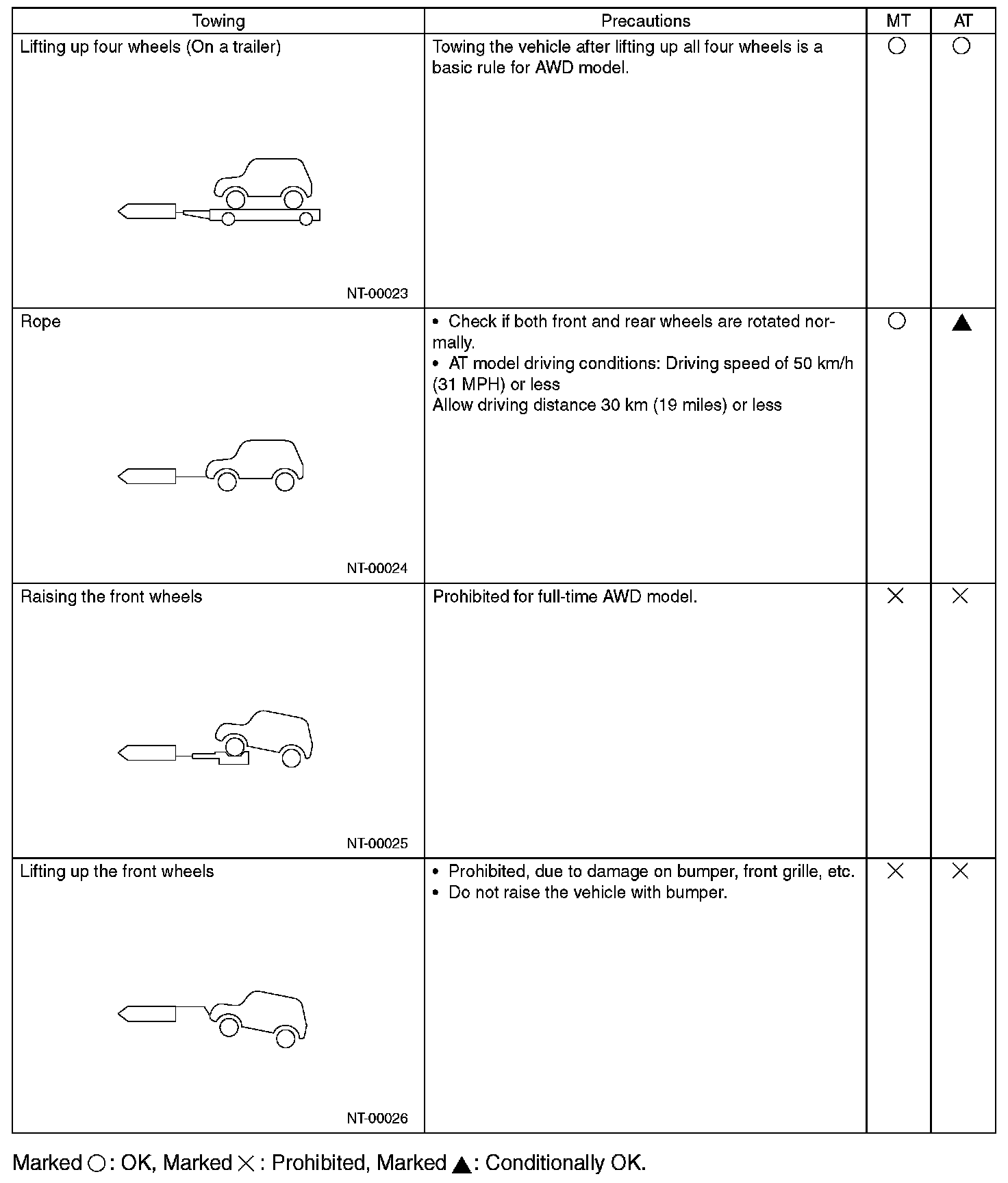 | Towing | Precautions | MT | AT |
|---|---|---|---|
| Lifting up four wheels (On a trailer) NT-00023 | Towing the vehicle after lifting up all four wheels is a basic rule for AWD model. | ○ | ○ |
| Rope NT-00024 | • Check if both front and rear wheels are rotated normally. • AT model driving conditions: Driving speed of 50 km/h (31 MPH) or less Allow driving distance 30 km (19 miles) or less | ○ | ▲ |
| Raising the front wheels NT-00025 | Prohibited for full-time AWD model. | × | × |
| Lifting up the front wheels NT-00026 | • Prohibited, due to damage on bumper, front grille, etc. • Do not raise the vehicle with bumper. | × | × |

Marked ○: OK, Marked ×: Prohibited, Marked ▲: Conditionally OK.