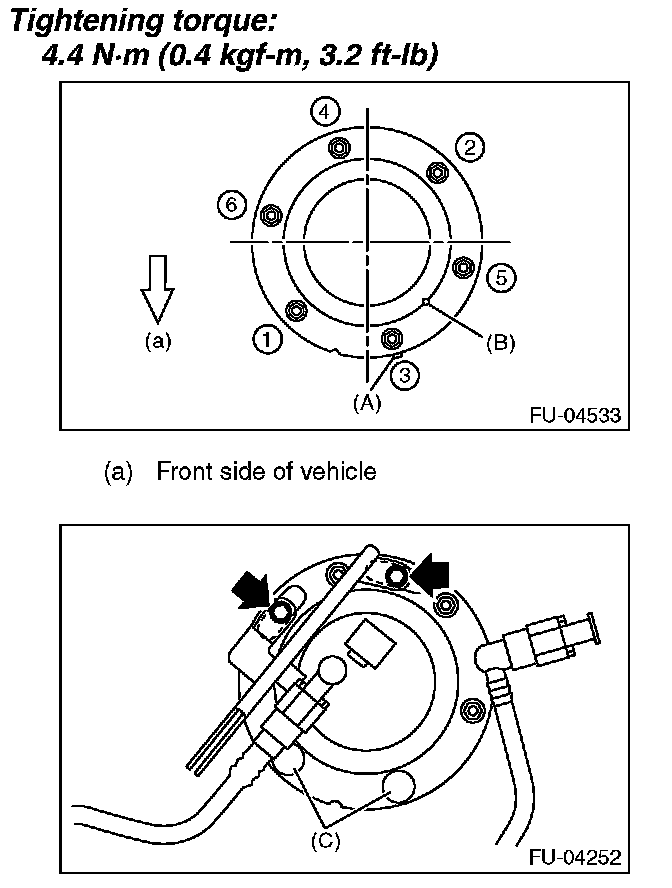 Tightening torque:
4.4 N·m (0.4 kgf-m, 3.2 ft-lb)

④
②
⑥
⑤
(a)
①
(B)
③
(A)
FU-04533

(a) Front side of vehicle

(C)
FU-04252