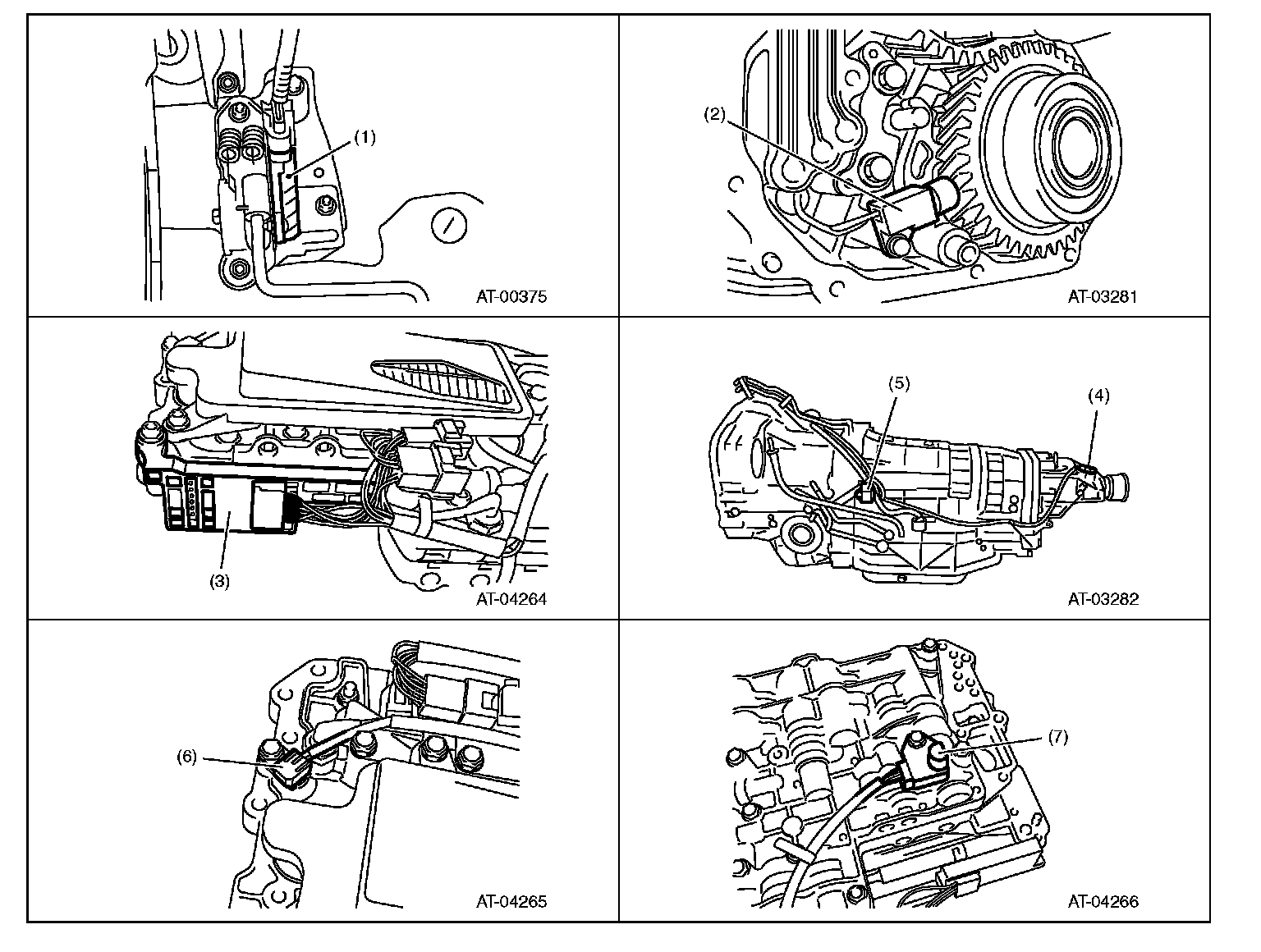 (1)

AT-00375

(2)

AT-03281

(3)

AT-04264

(5)

(4)

AT-03282

(6)

AT-04265

(7)

AT-04266