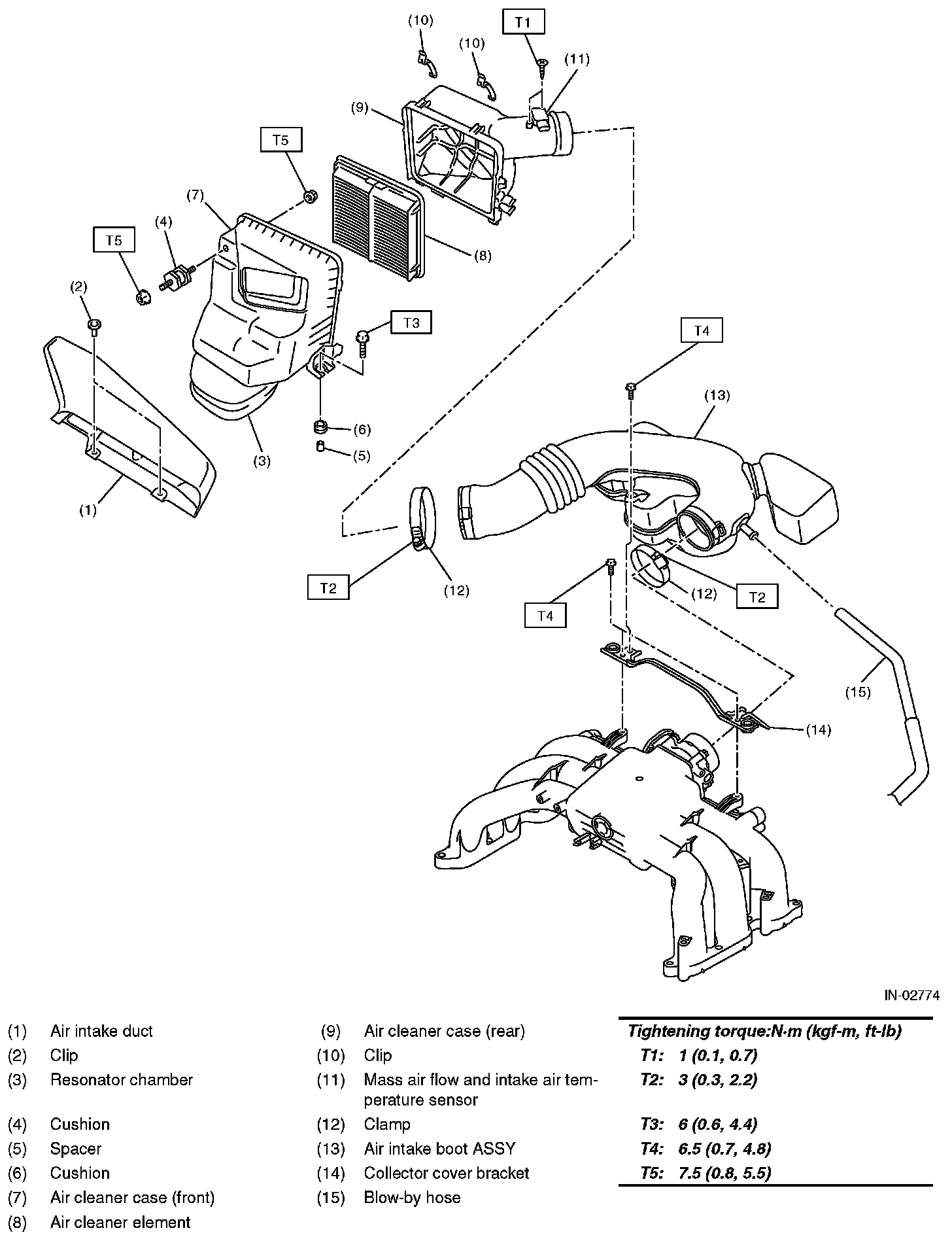 (10)
T1
(10)
(11)
(9)
T5
(7)
(4)
T5
(8)
(2)
T3
T4
(13)
(6)
(5)
(3)
(1)
T2
(12)
(12)
T2
T4
(15)
(14)

IN-02774

(1) Air intake duct
(2) Clip
(3) Resonator chamber
(4) Cushion
(5) Spacer
(6) Cushion
(7) Air cleaner case (front)
(8) Air cleaner element

(9) Air cleaner case (rear)
(10) Clip
(11) Mass air flow and intake air temperature sensor
(12) Clamp
(13) Air intake boot ASSY
(14) Collector cover bracket
(15) Blow-by hose

Tightening torque:N·m (kgf-m, ft-lb)
T1: 1 (0.1, 0.7)
T2: 3 (0.3, 2.2)
T3: 6 (0.6, 4.4)
T4: 6.5 (0.7, 4.8)
T5: 7.5 (0.8, 5.5)