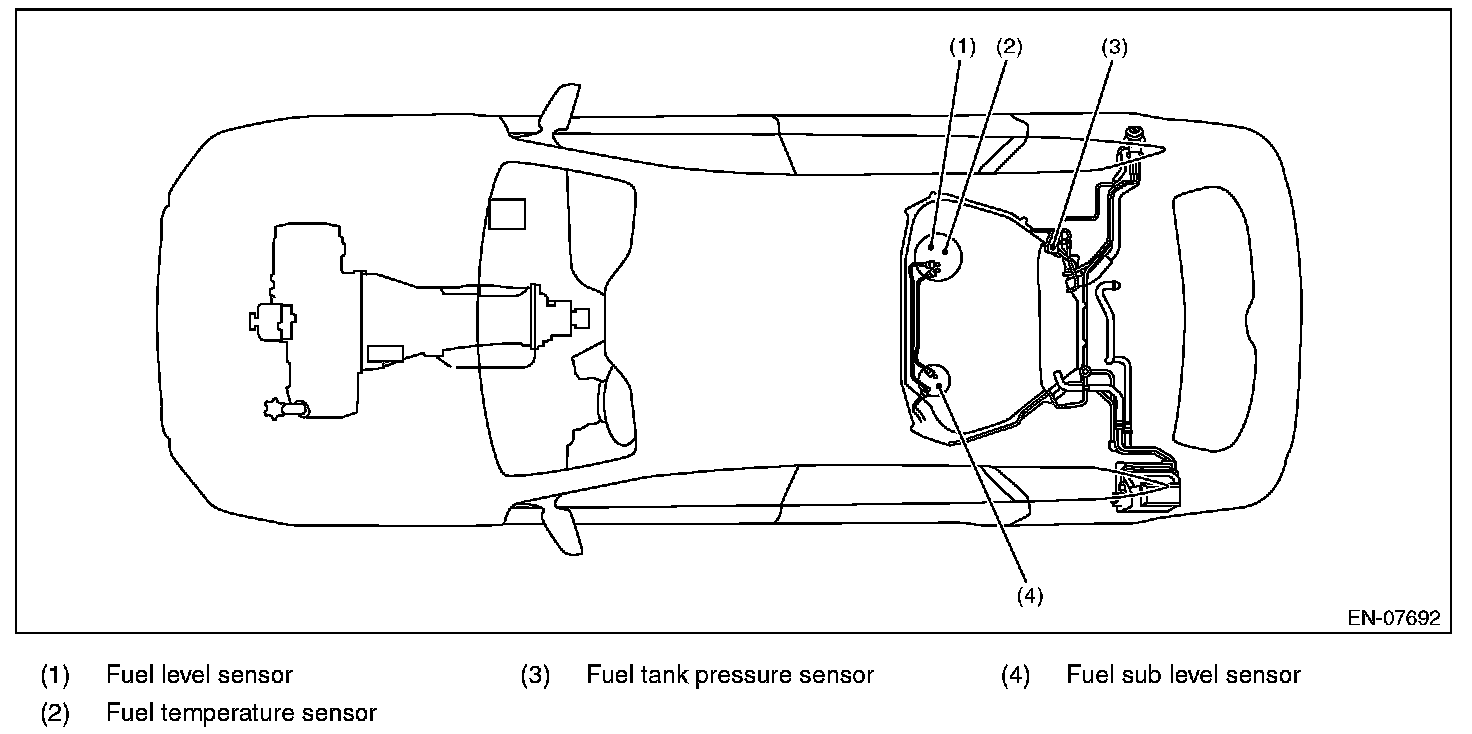 (1) (2) (3)

(4)

EN-07692

(1) Fuel level sensor
(2) Fuel temperature sensor
(3) Fuel tank pressure sensor
(4) Fuel sub level sensor