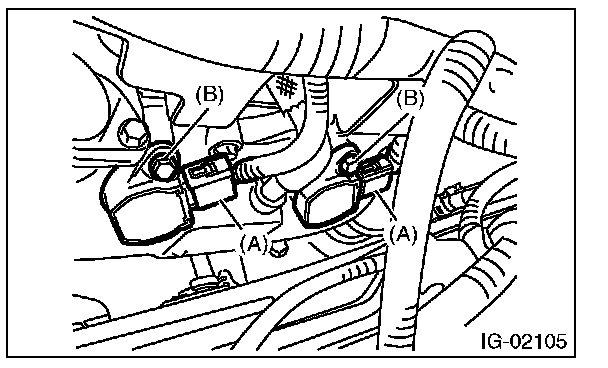 (B)
(B)
(A)
(A)
IG-02105