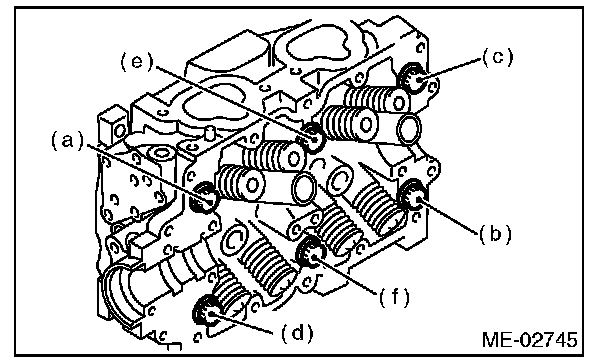 (e)
(c)
(a)
(b)
(f)
(d)
ME-02745