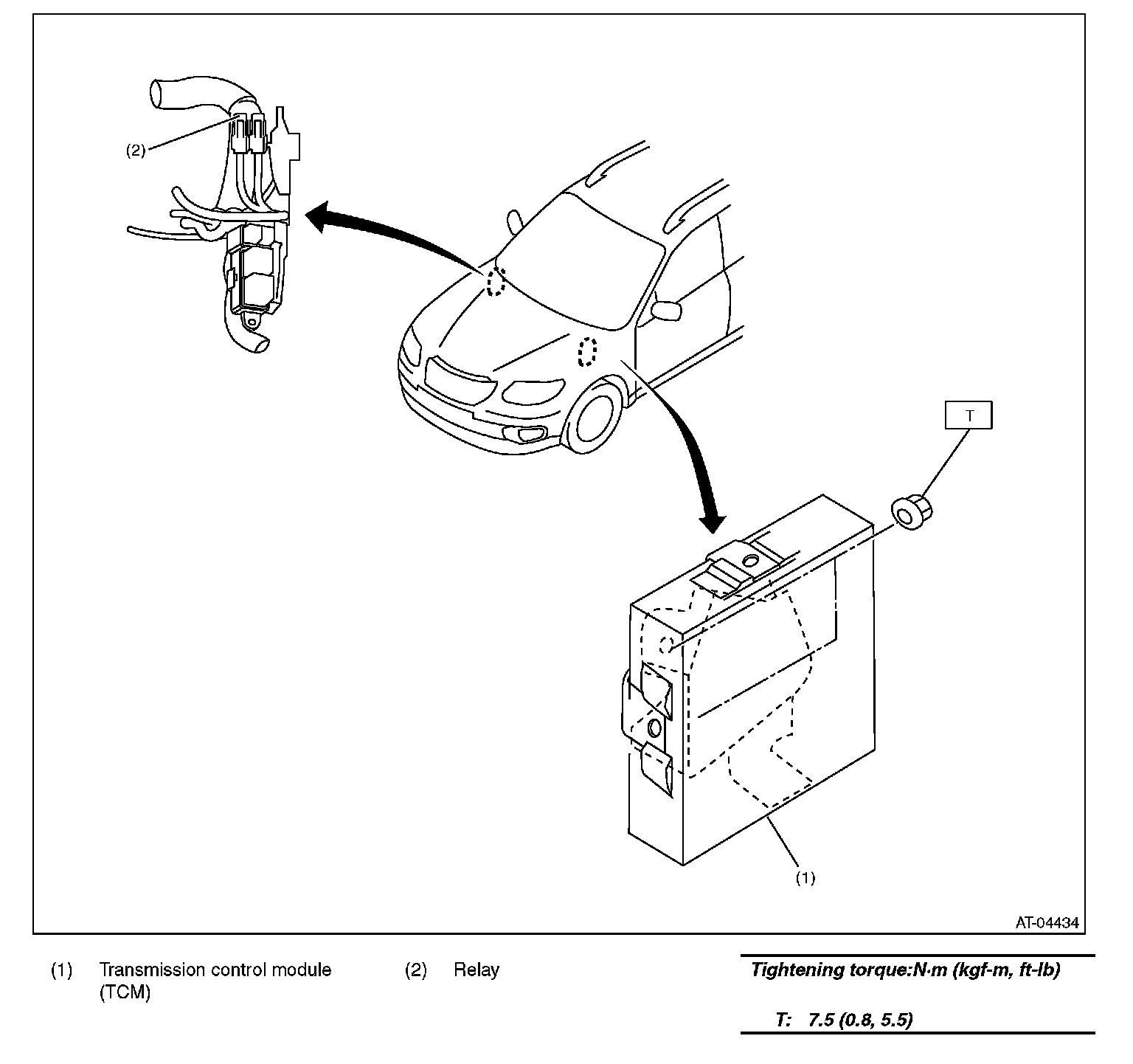 (2)

T

(1)

AT-04434

(1) Transmission control module (TCM)

(2) Relay

Tightening torque:N·m (kgf-m, ft-lb)

T: 7.5 (0.8, 5.5)