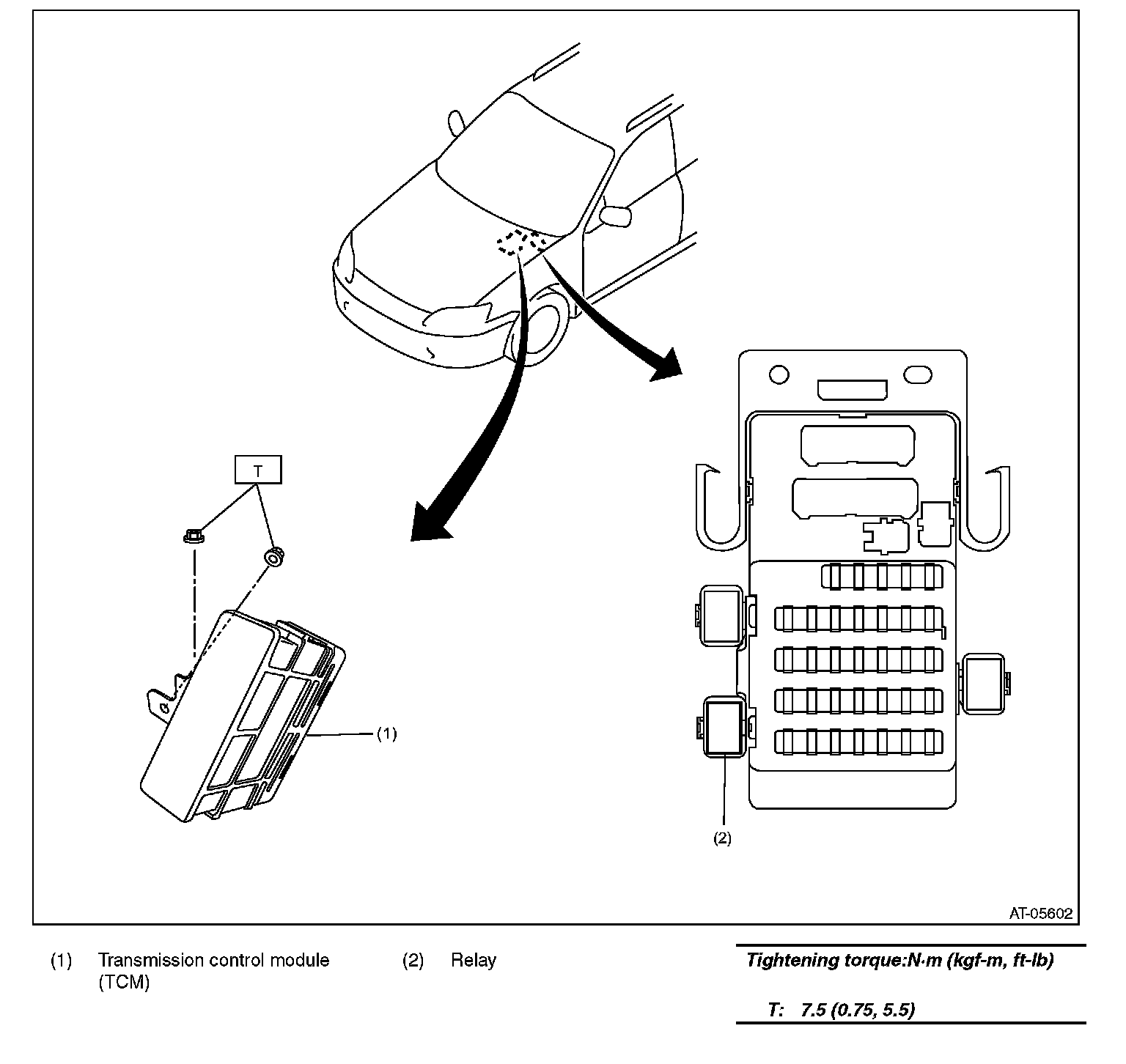 T

(1)

(2)

AT-05602

(1) Transmission control module (TCM)

(2) Relay

Tightening torque:N·m (kgf-m, ft-lb)

T: 7.5 (0.75, 5.5)