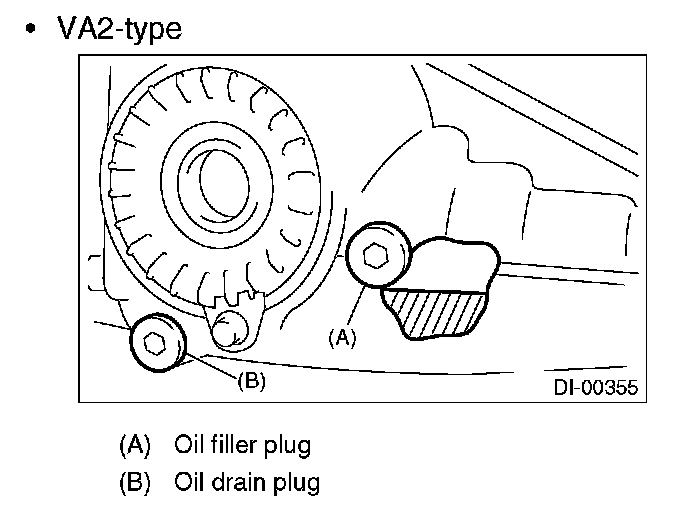 • VA2-type

(A)

(B)

DI-00355

(A) Oil filler plug
(B) Oil drain plug