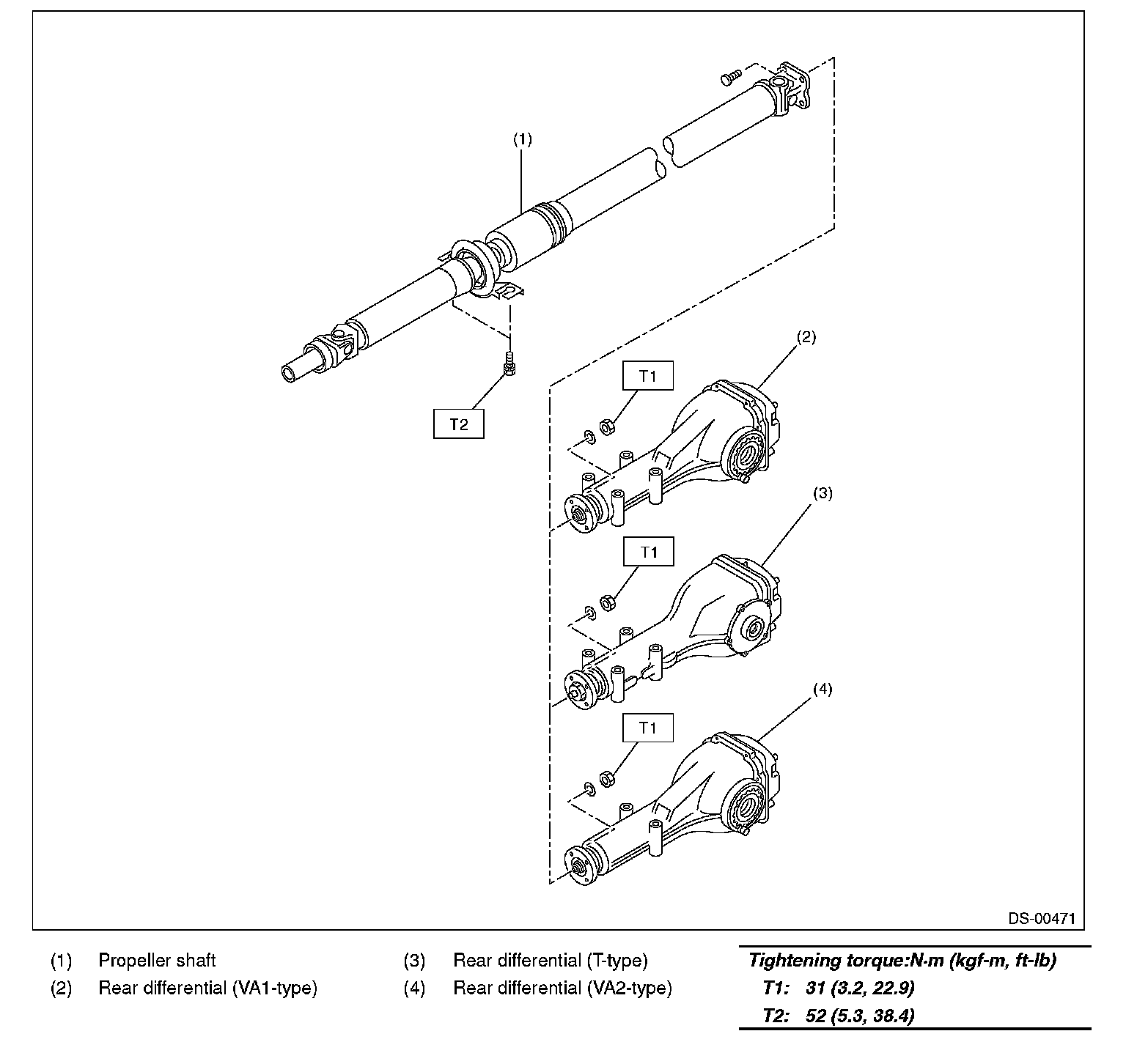 (1)

(2)

T1

T2

(3)

T1

(4)

T1

DS-00471

(1) Propeller shaft
(2) Rear differential (VA1-type)

(3) Rear differential (T-type)
(4) Rear differential (VA2-type)

Tightening torque:N·m (kgf-m, ft-lb)
T1: 31 (3.2, 22.9)
T2: 52 (5.3, 38.4)