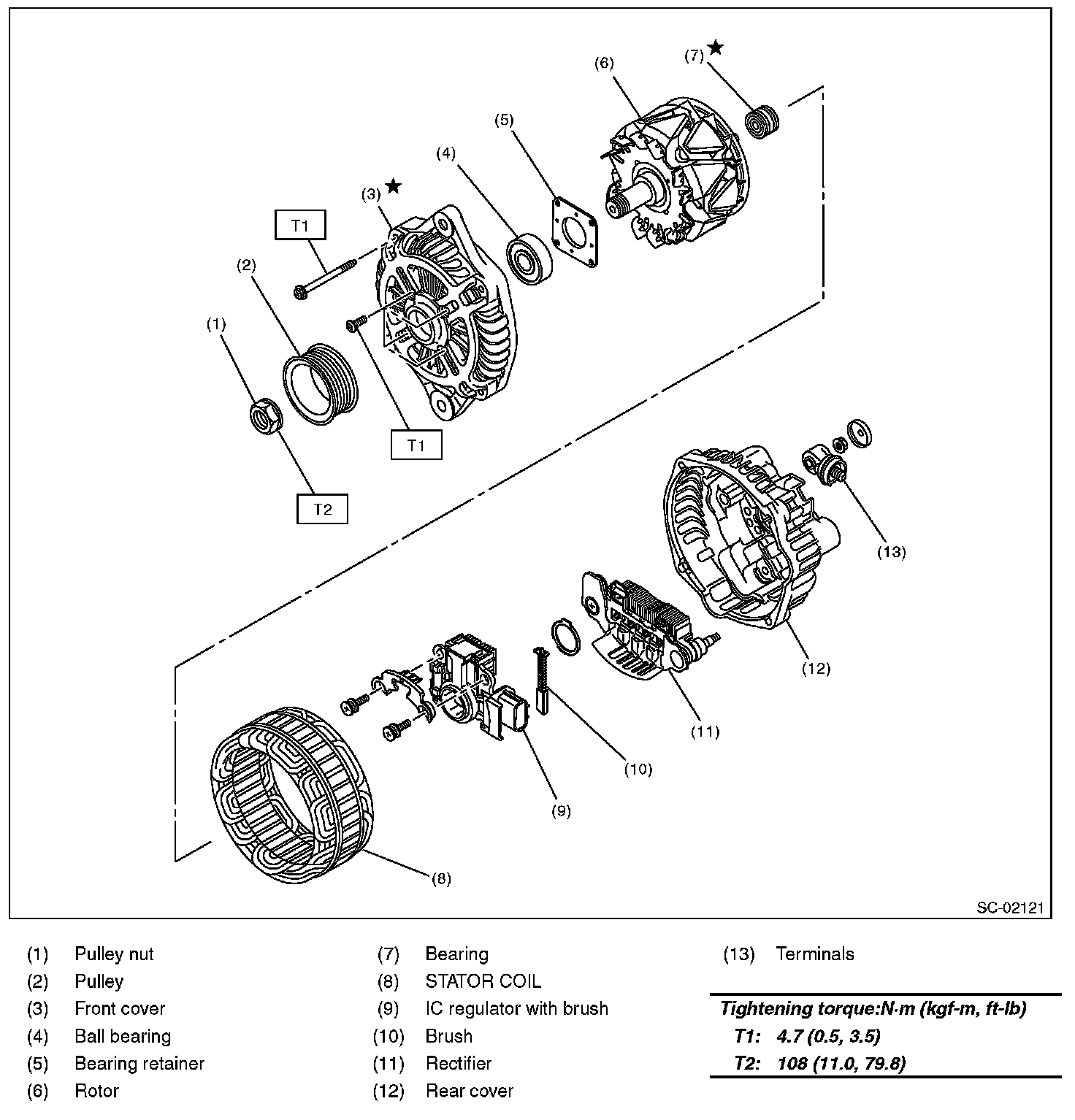 (7) ★
(6)
(5)
(4)
(3) ★
T1
(2)
(1)
T1
T2
(13)
(12)
(11)
(10)
(9)
(8)
SC-02121

(1) Pulley nut
(2) Pulley
(3) Front cover
(4) Ball bearing
(5) Bearing retainer
(6) Rotor

(7) Bearing
(8) STATOR COIL
(9) IC regulator with brush
(10) Brush
(11) Rectifier
(12) Rear cover

(13) Terminals

Tightening torque:N·m (kgf-m, ft-lb)
T1: 4.7 (0.5, 3.5)
T2: 108 (11.0, 79.8)