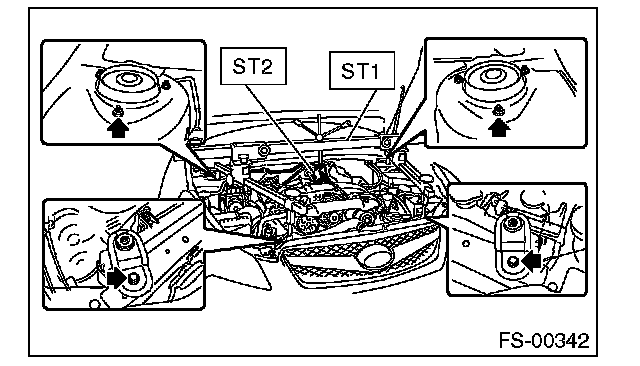 ST2
ST1
FS-00342