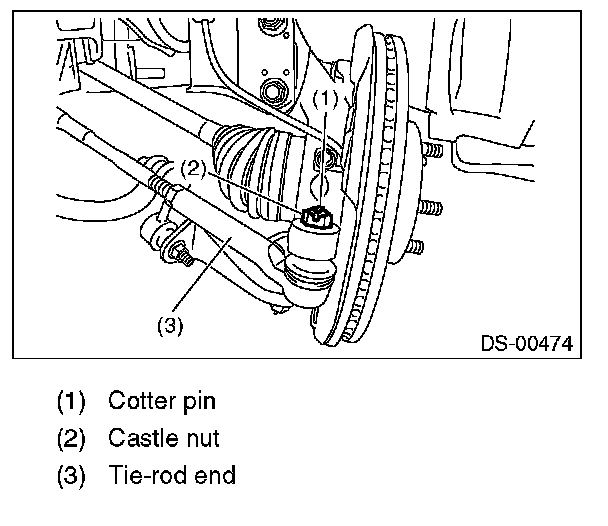 (1)
(2)
(3)
DS-00474

(1) Cotter pin
(2) Castle nut
(3) Tie-rod end