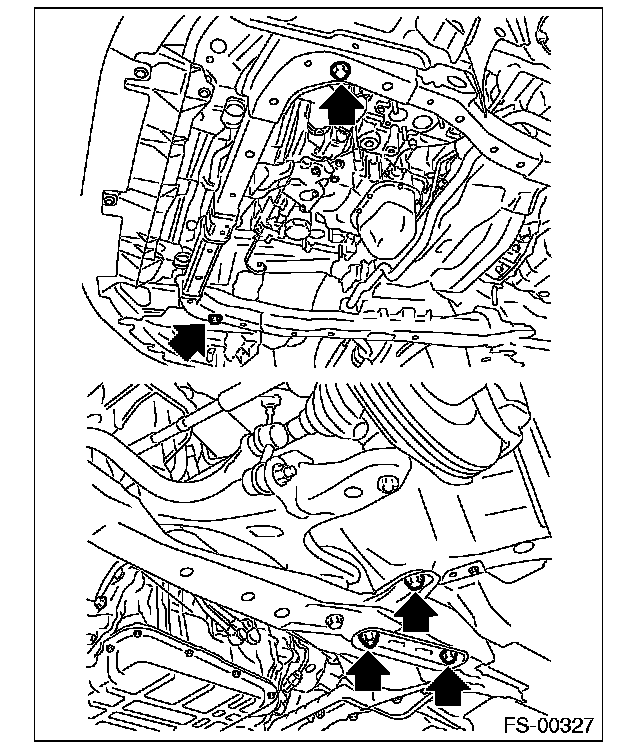 FS-00327