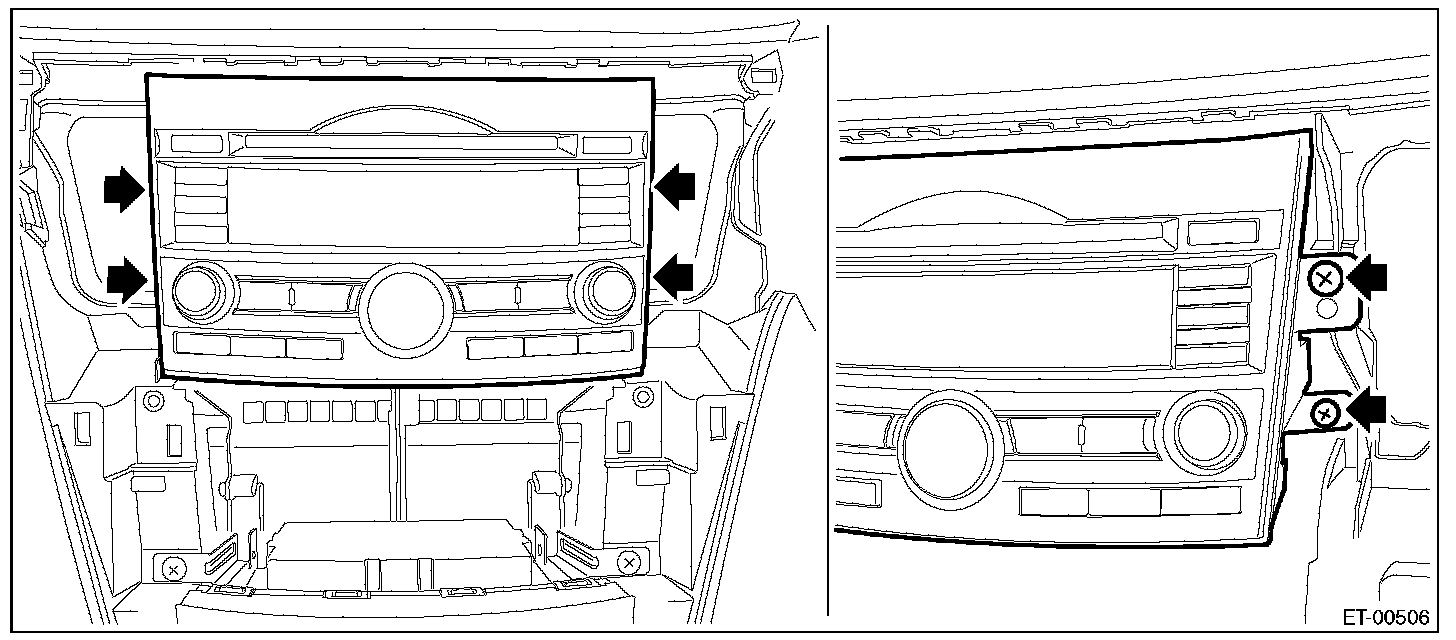 ET-00506