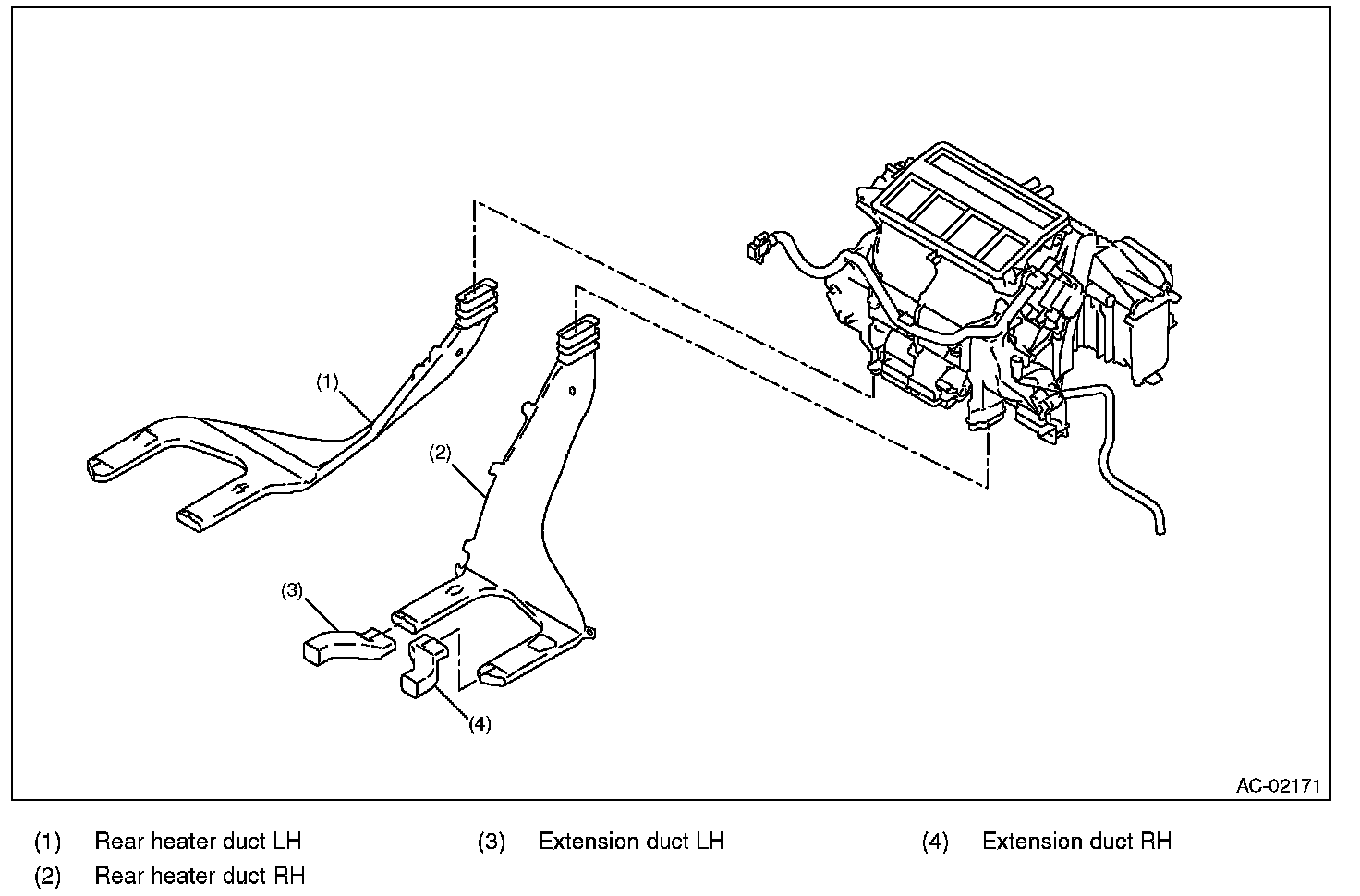 (1)
(2)
(3)
(4)
AC-02171

(1) Rear heater duct LH
(2) Rear heater duct RH
(3) Extension duct LH
(4) Extension duct RH