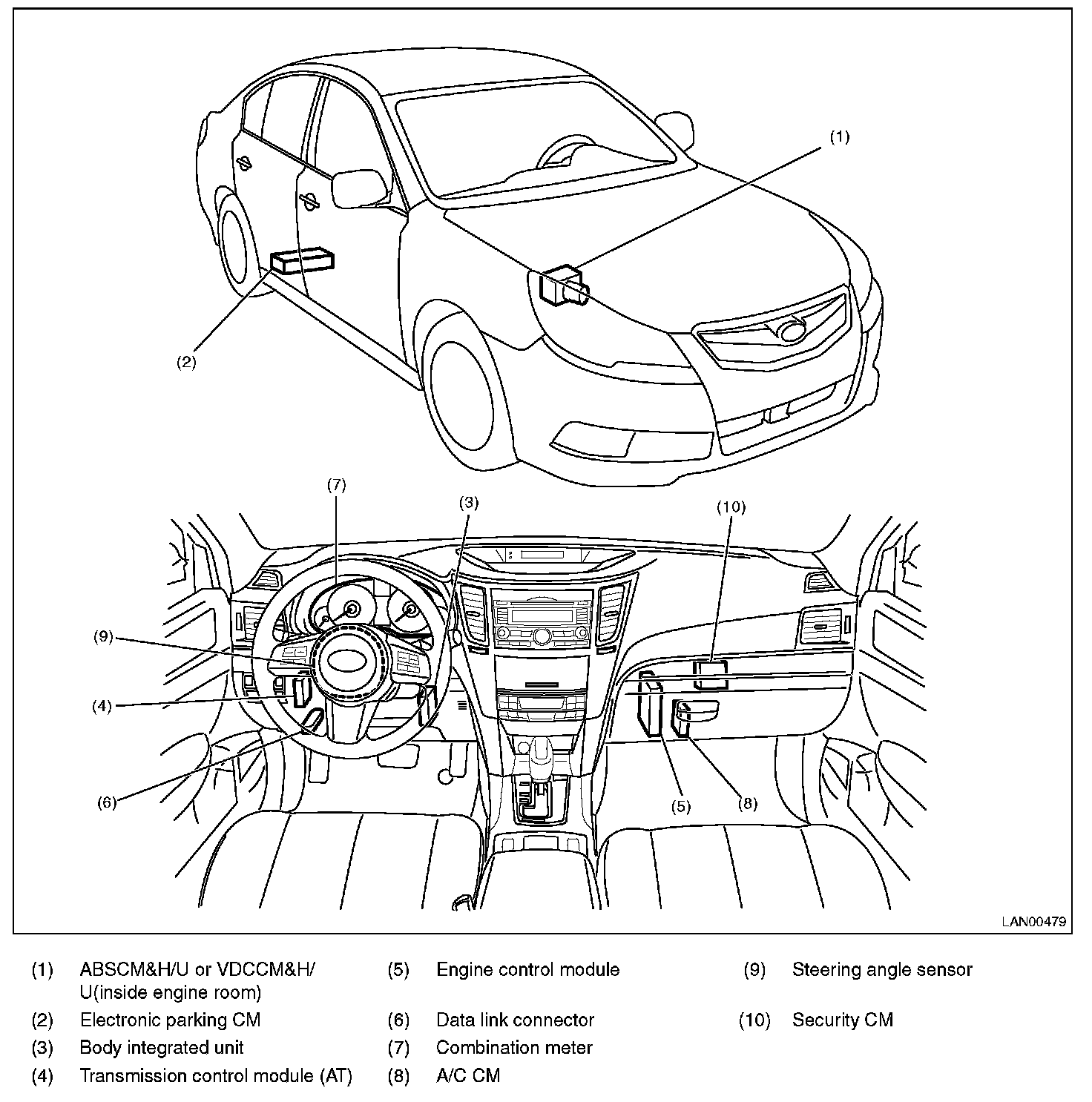 (1)

(2)

(7)

(3)

(10)

(9)

(4)

(6)

(5)

(8)

LAN00479

(1) ABSCM&H/U or VDCCM&H/U(inside engine room)
(2) Electronic parking CM
(3) Body integrated unit
(4) Transmission control module (AT)

(5) Engine control module
(6) Data link connector
(7) Combination meter
(8) A/C CM

(9) Steering angle sensor
(10) Security CM