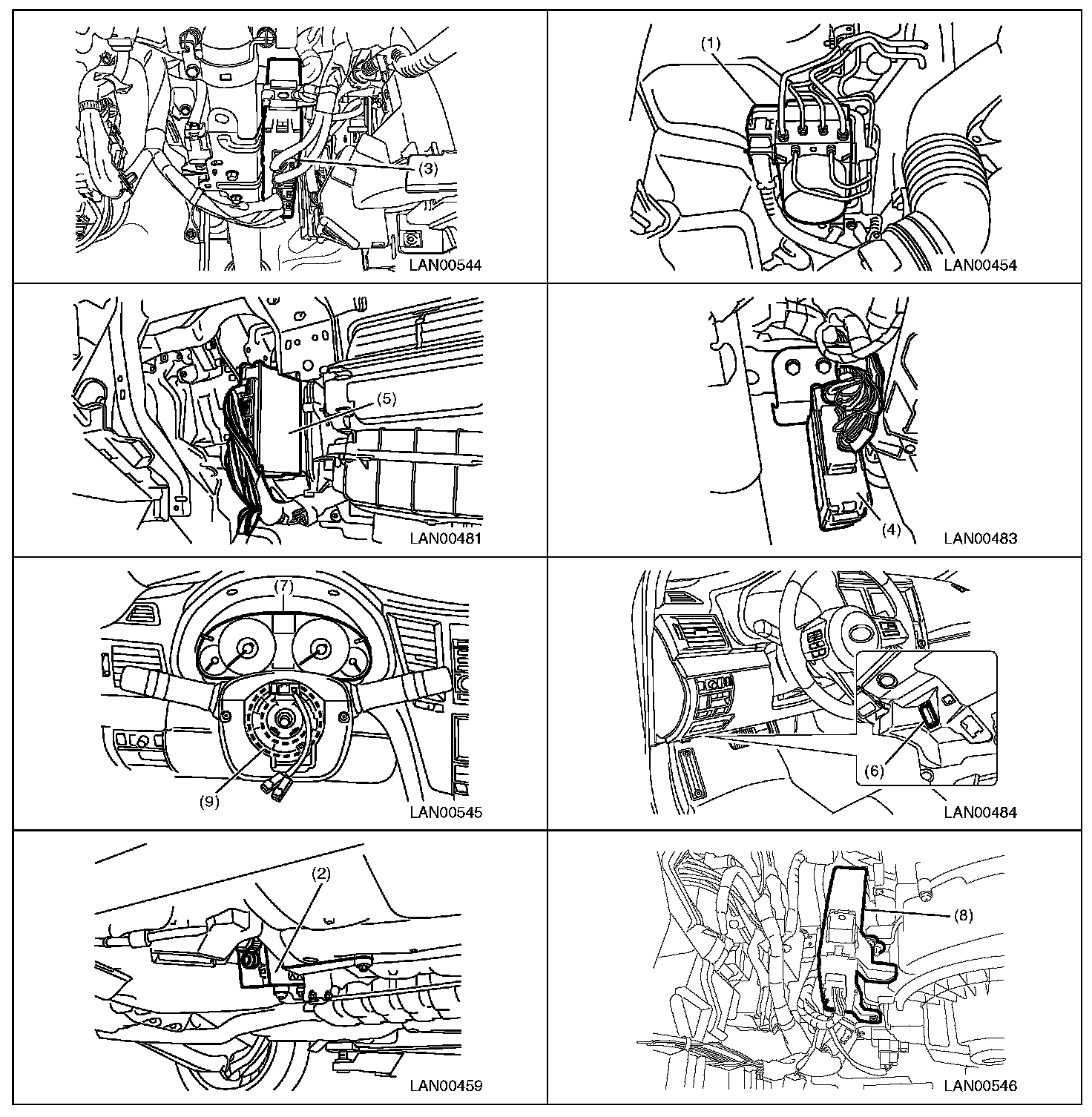 (3)
LAN00544

(1)
LAN00454

(5)
LAN00481

(4)
LAN00483

(7)
(9)
LAN00545

(6)
LAN00484

(2)
LAN00459

(8)
LAN00546