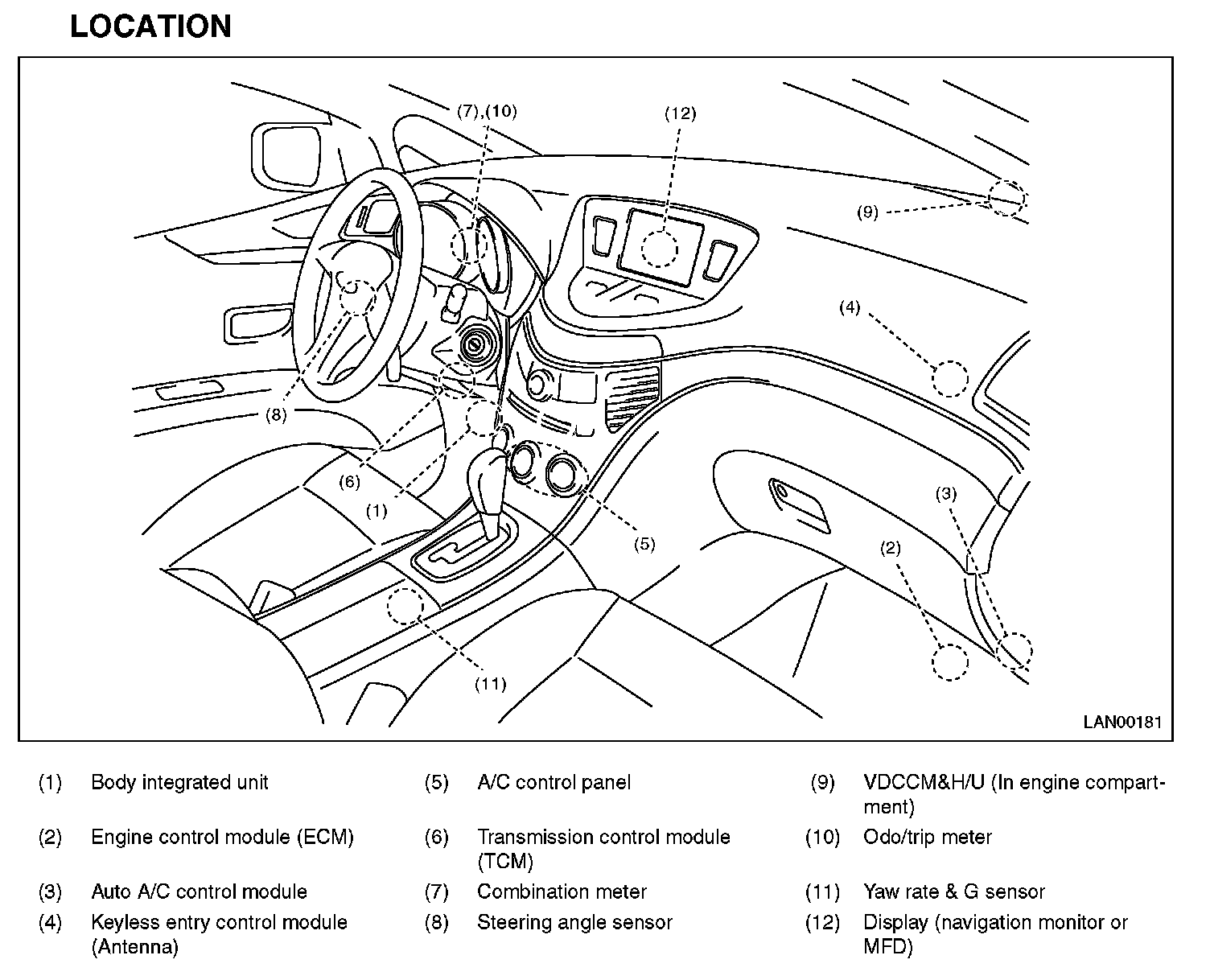 LOCATION

(7),(10)

(12)

(9)

(4)

(8)

(6)

(1)

(5)

(3)

(2)

(11)

LAN00181

(1) Body integrated unit

(2) Engine control module (ECM)

(3) Auto A/C control module

(4) Keyless entry control module (Antenna)

(5) A/C control panel

(6) Transmission control module (TCM)

(7) Combination meter

(8) Steering angle sensor

(9) VDCCM&H/U (In engine compartment)

(10) Odo/trip meter

(11) Yaw rate & G sensor

(12) Display (navigation monitor or MFD)